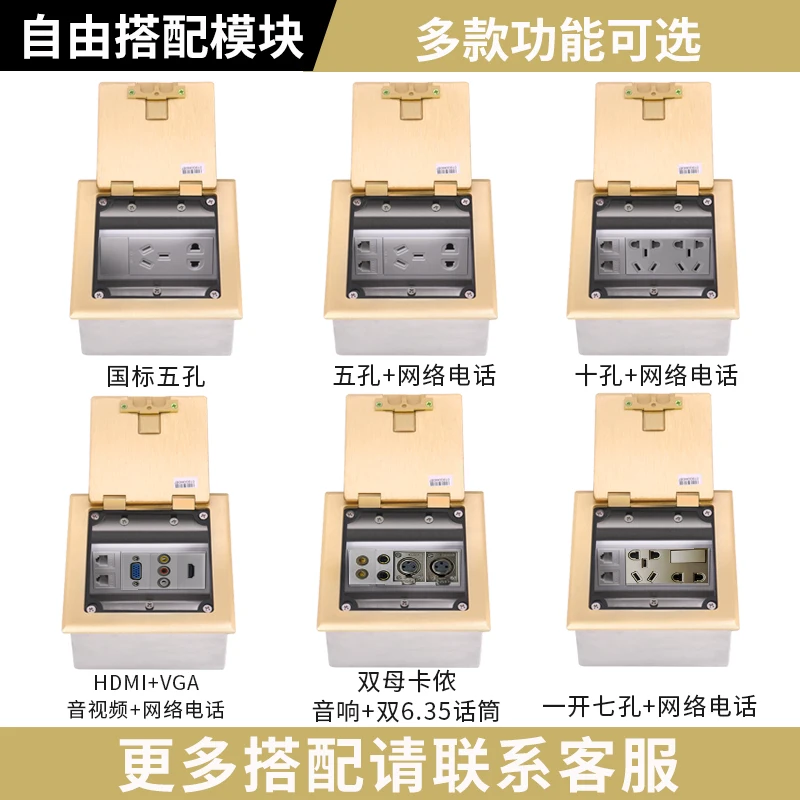 自由搭配模块

多款功能可选

国标五孔

五孔+网络电话

十孔+网络电话

HDMI+VGA
音视频+网络电话

双母卡侬
音响+双6.35话筒

一开七孔+网络电话

更多搭配请联系客服