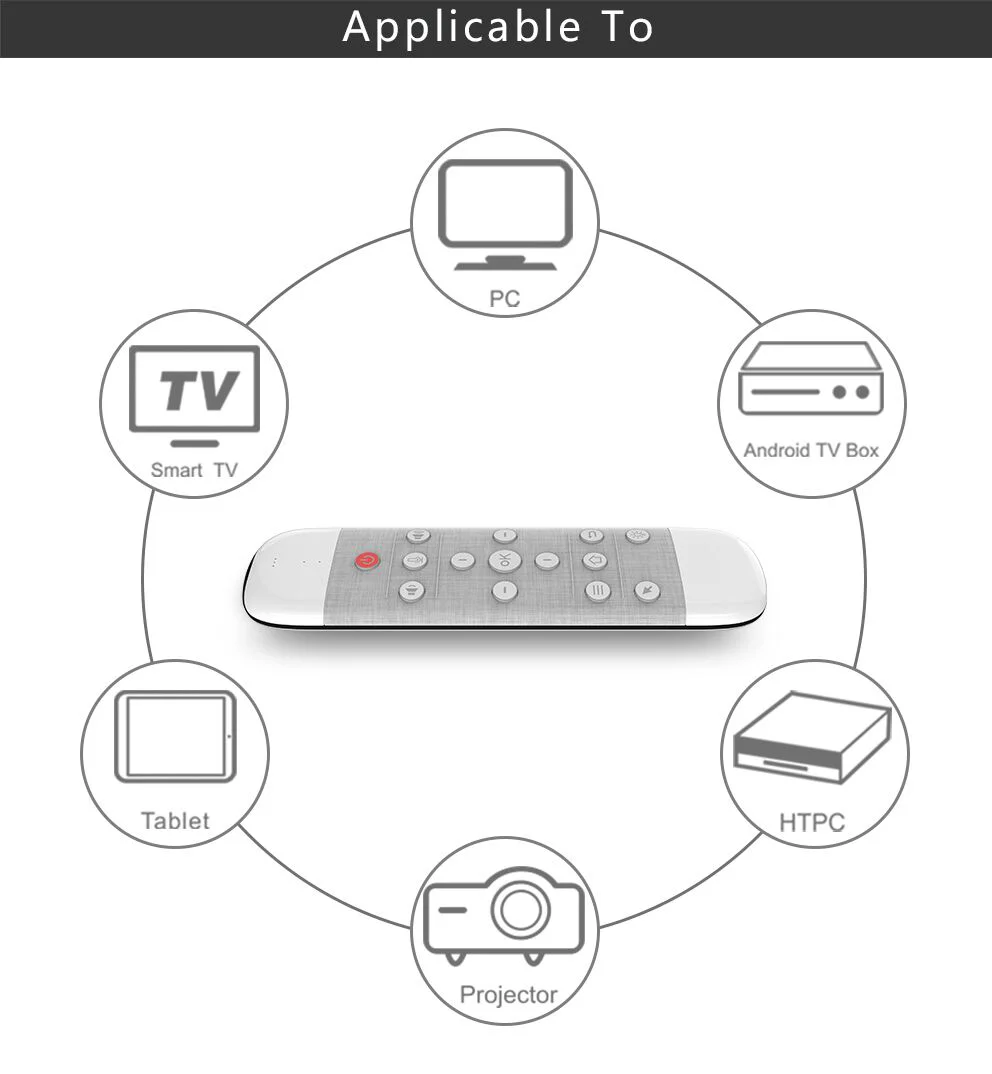 Applicable To

PC

TV

Smart TV

Android TV Box

OK

Tablet

HTPC

Projector