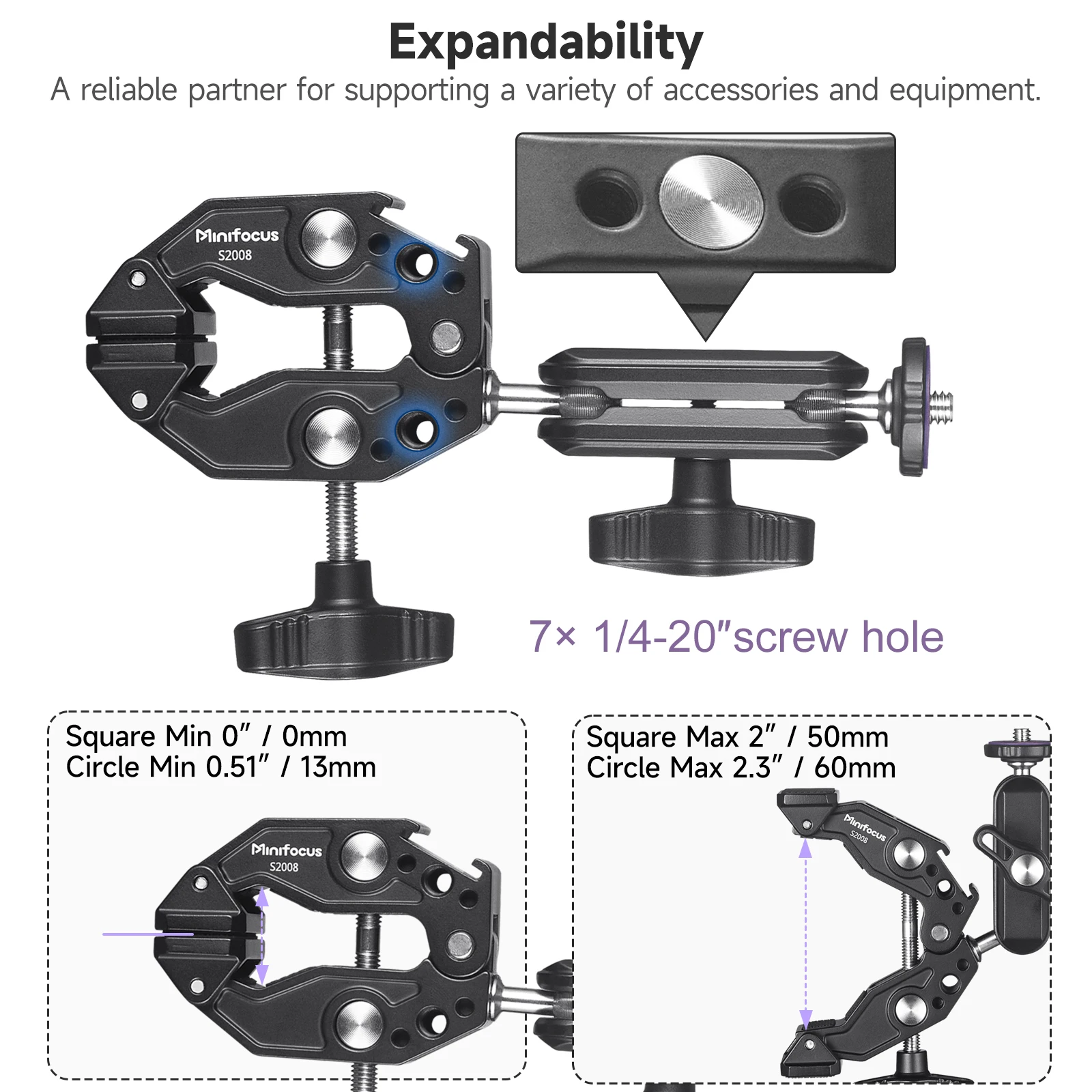 Expandability

A reliable partner for supporting a variety of accessories and equipment.

Minifocus
S2008

7× 1/4-20″screw hole

Square Min 0″ / 0mm
Circle Min 0.51″ / 13mm

Minifocus
S2008

Square Max 2″ / 50mm
Circle Max 2.3″ / 60mm

Minifocus
S2008