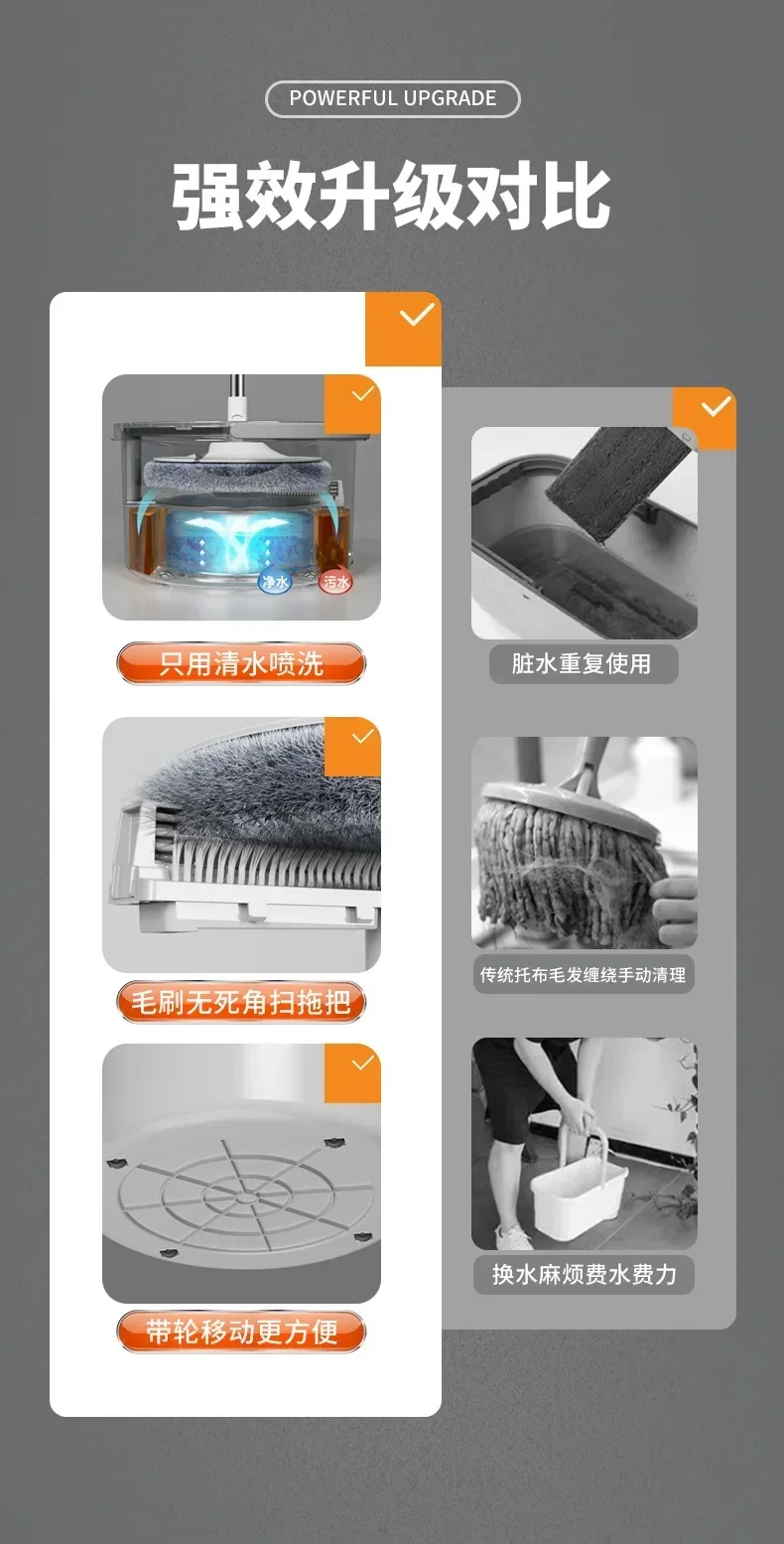 POWERFUL UPGRADE

强效升级对比

净水 污水

只用清水喷洗

毛刷无死角扫拖把

带轮移动更方便

脏水重复使用

传统托布毛发缠绕手动清理

换水麻烦费水费力