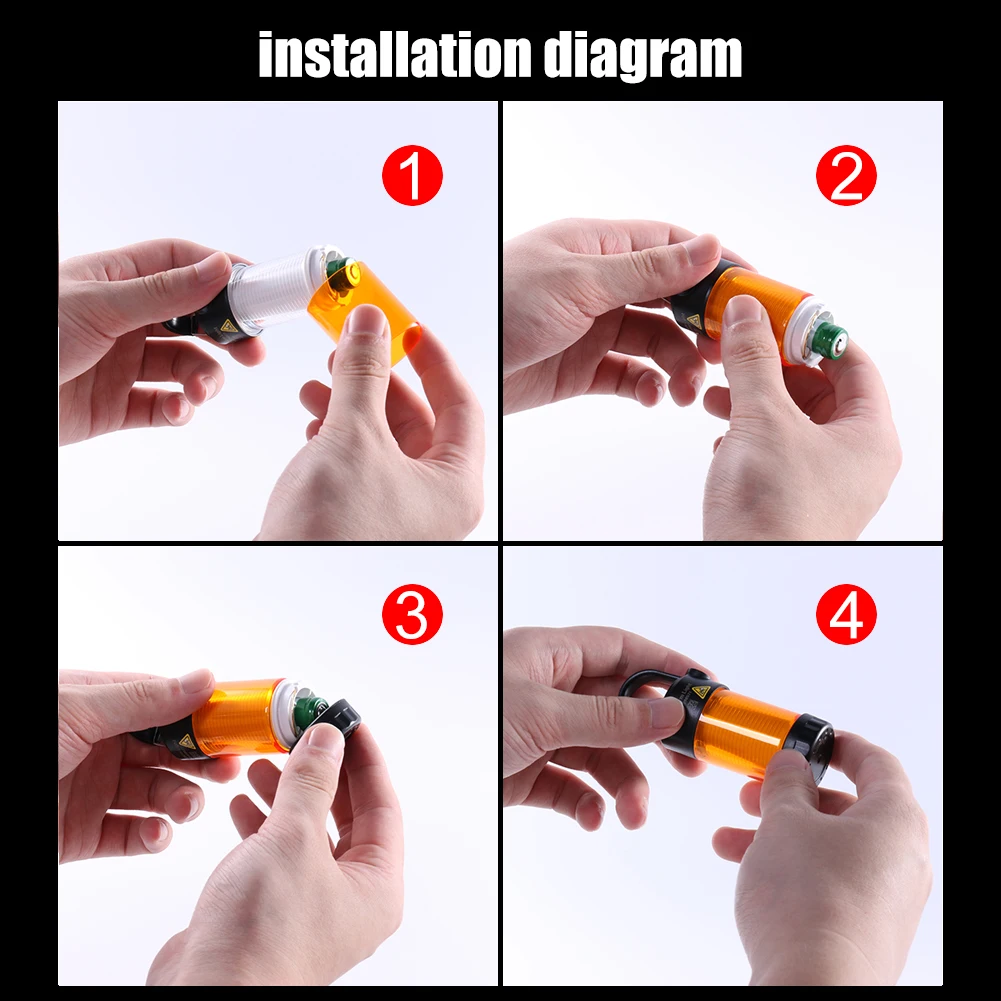 installation diagram

1

2

3

4