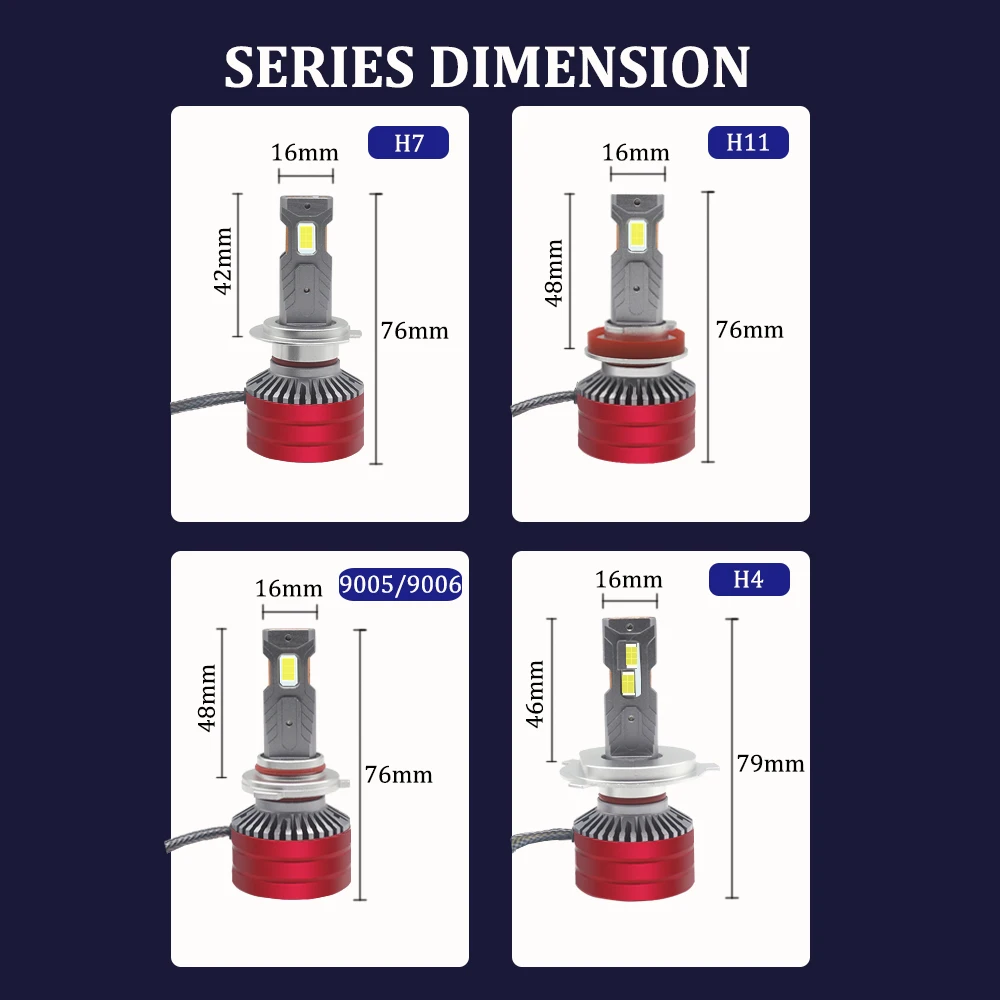 SERIES DIMENSION

H7
16mm
42mm
76mm

H11
16mm
48mm
76mm

9005/9006
16mm
48mm
76mm

H4
16mm
46mm
79mm