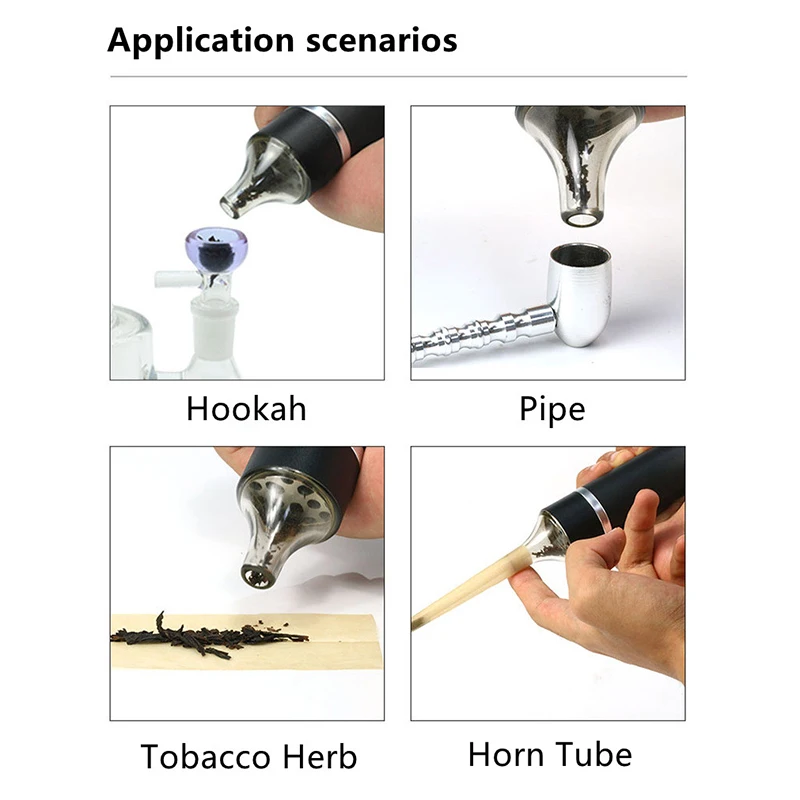 Application scenarios

Hookah

Pipe

Tobacco Herb

Horn Tube