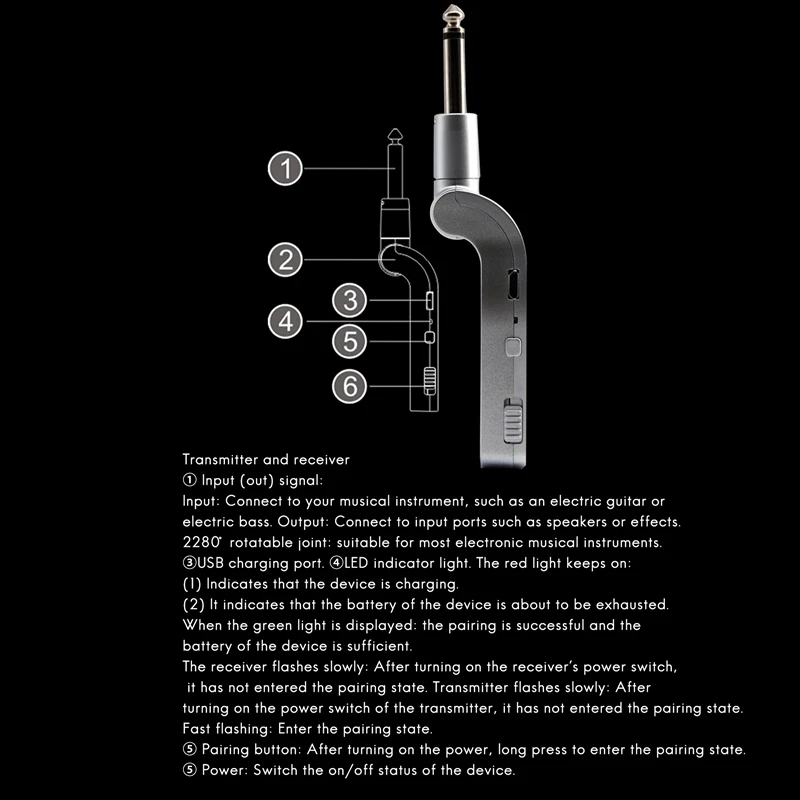 ①
②
③
④
⑤
⑥

Transmitter and receiver
① Input (out) signal:
Input: Connect to your musical instrument, such as an electric guitar or electric bass. Output: Connect to input ports such as speakers or effects.
2280° rotatable joint: suitable for most electronic musical instruments.
③USB charging port. ④LED indicator light. The red light keeps on:
(1) Indicates that the device is charging.
(2) It indicates that the battery of the device is about to be exhausted.
When the green light is displayed: the pairing is successful and the battery of the device is sufficient.
The receiver flashes slowly: After turning on the receiver's power switch, it has not entered the pairing state. Transmitter flashes slowly: After turning on the power switch of the transmitter, it has not entered the pairing state.
Fast flashing: Enter the pairing state.
⑤ Pairing button: After turning on the power, long press to enter the pairing state.
⑤ Power: Switch the on/off status of the device.