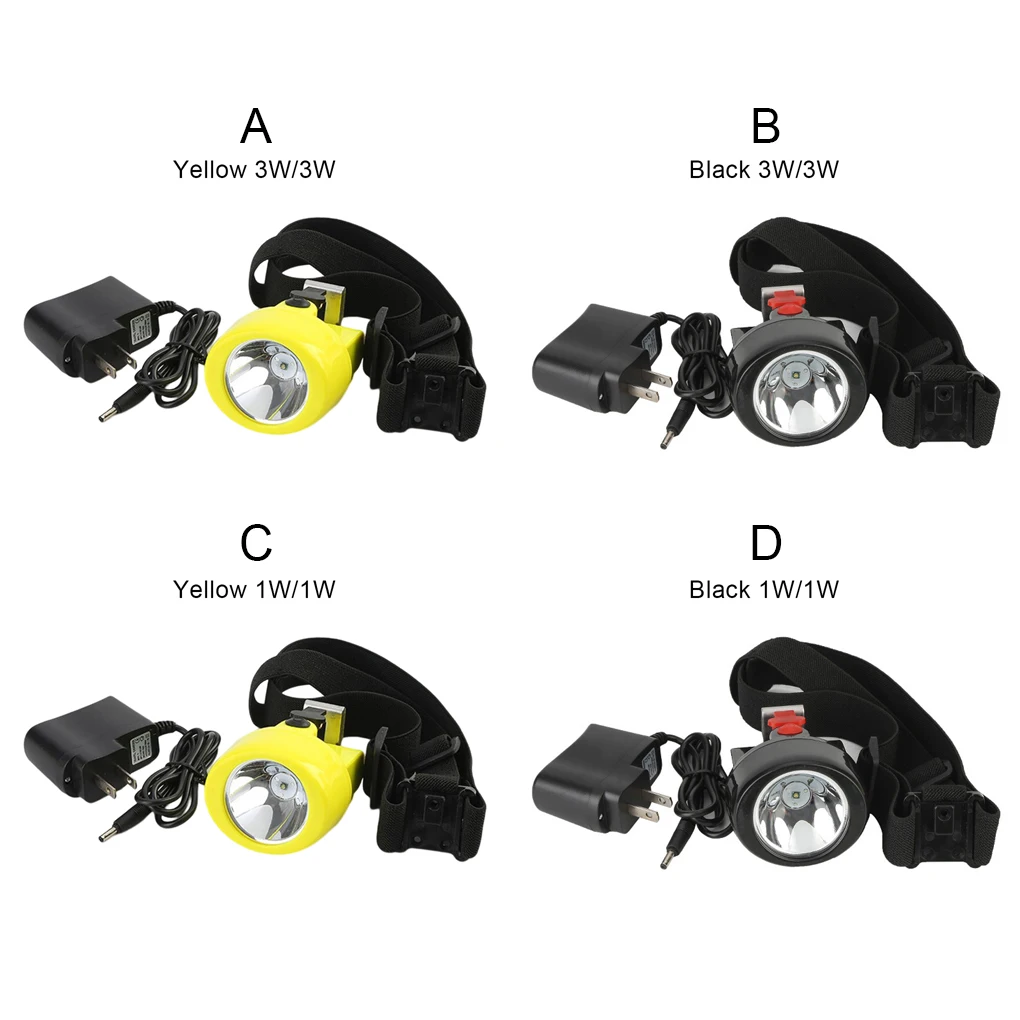 A
Yellow 3W/3W

B
Black 3W/3W

C
Yellow 1W/1W

D
Black 1W/1W