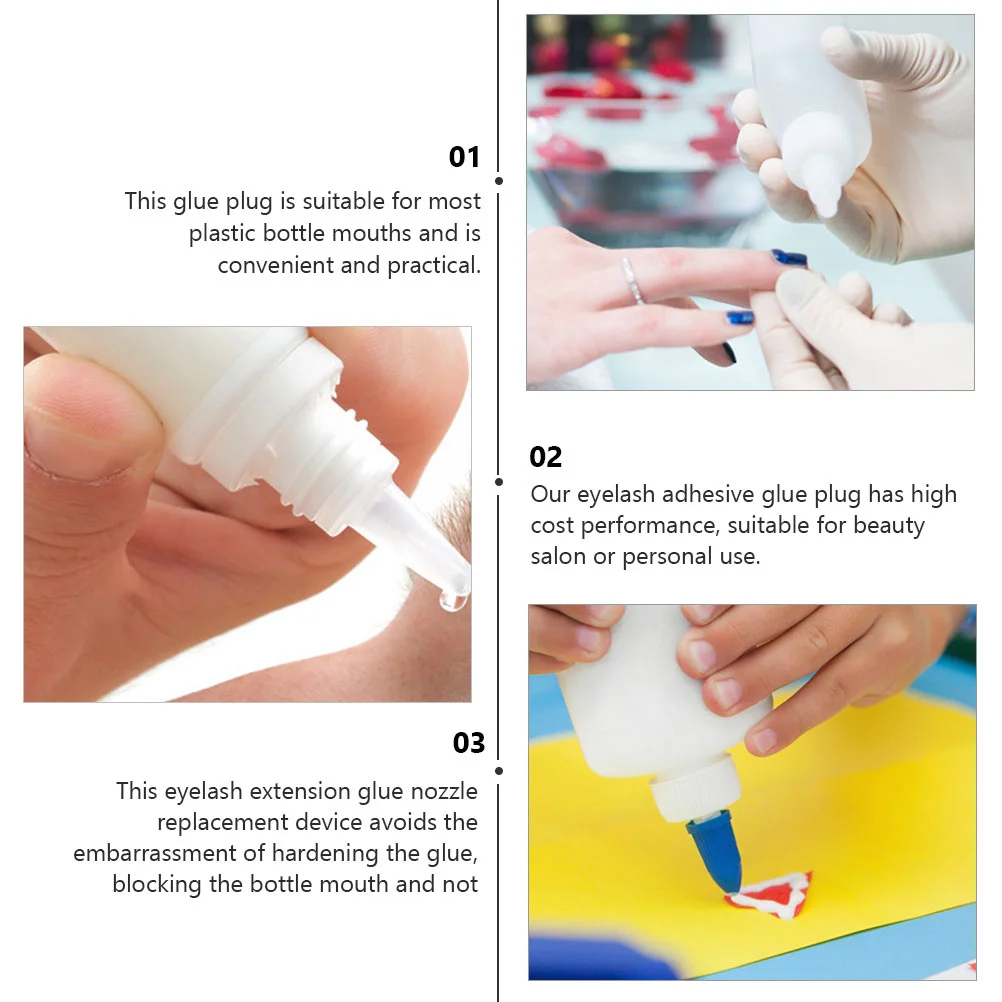 01

This glue plug is suitable for most plastic bottle mouths and is convenient and practical.

02

Our eyelash adhesive glue plug has high cost performance, suitable for beauty salon or personal use.

03

This eyelash extension glue nozzle replacement device avoids the embarrassment of hardening the glue, blocking the bottle mouth and not