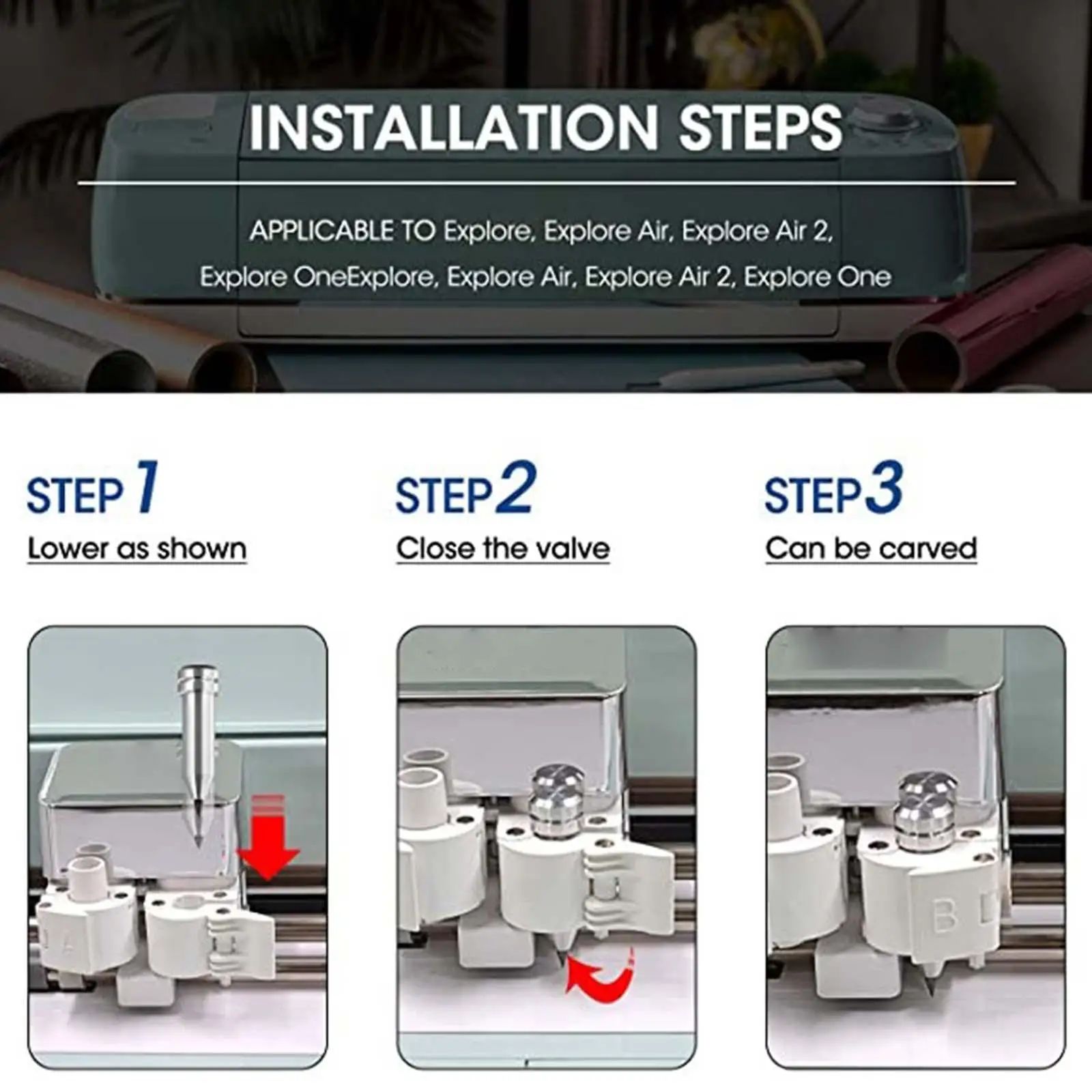 INSTALLATION STEPS

APPLICABLE TO Explore, Explore Air, Explore Air 2, Explore OneExplore, Explore Air, Explore Air 2, Explore One

STEP 1
Lower as shown

STEP 2
Close the valve

STEP 3
Can be carved

A

B