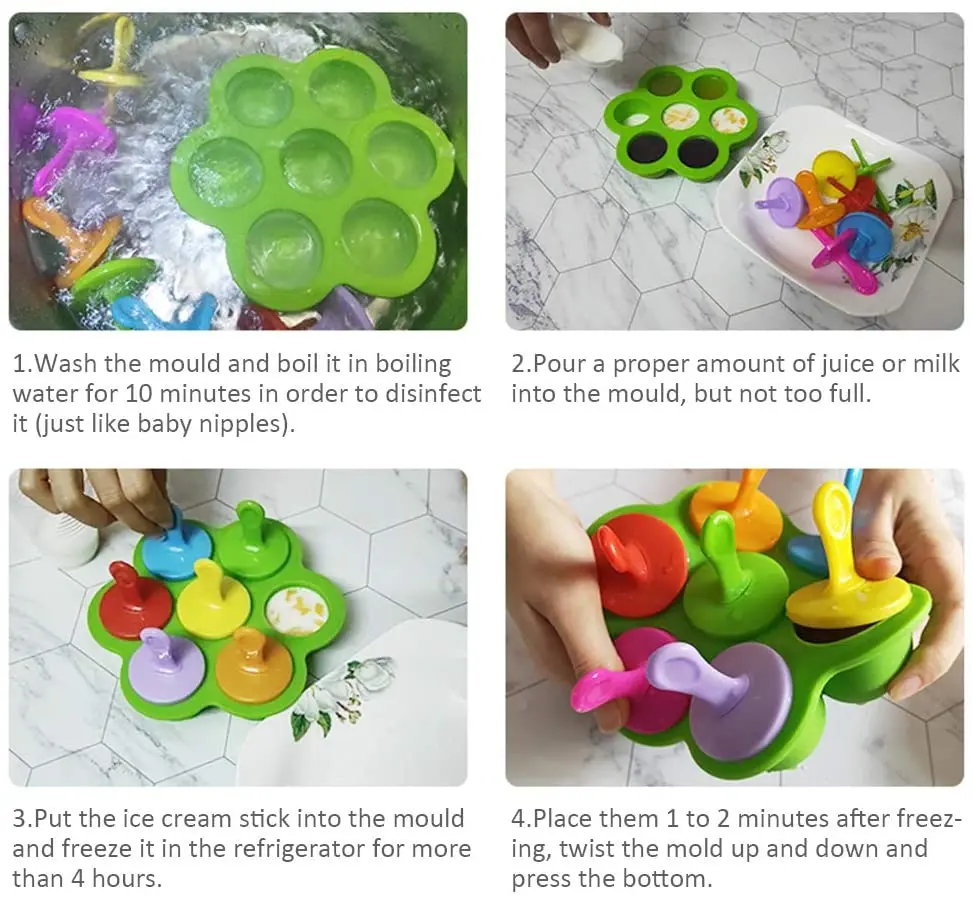 1.Wash the mould and boil it in boiling water for 10 minutes in order to disinfect it (just like baby nipples).

2.Pour a proper amount of juice or milk into the mould, but not too full.

3.Put the ice cream stick into the mould and freeze it in the refrigerator for more than 4 hours.

4.Place them 1 to 2 minutes after freezing, twist the mold up and down and press the bottom.