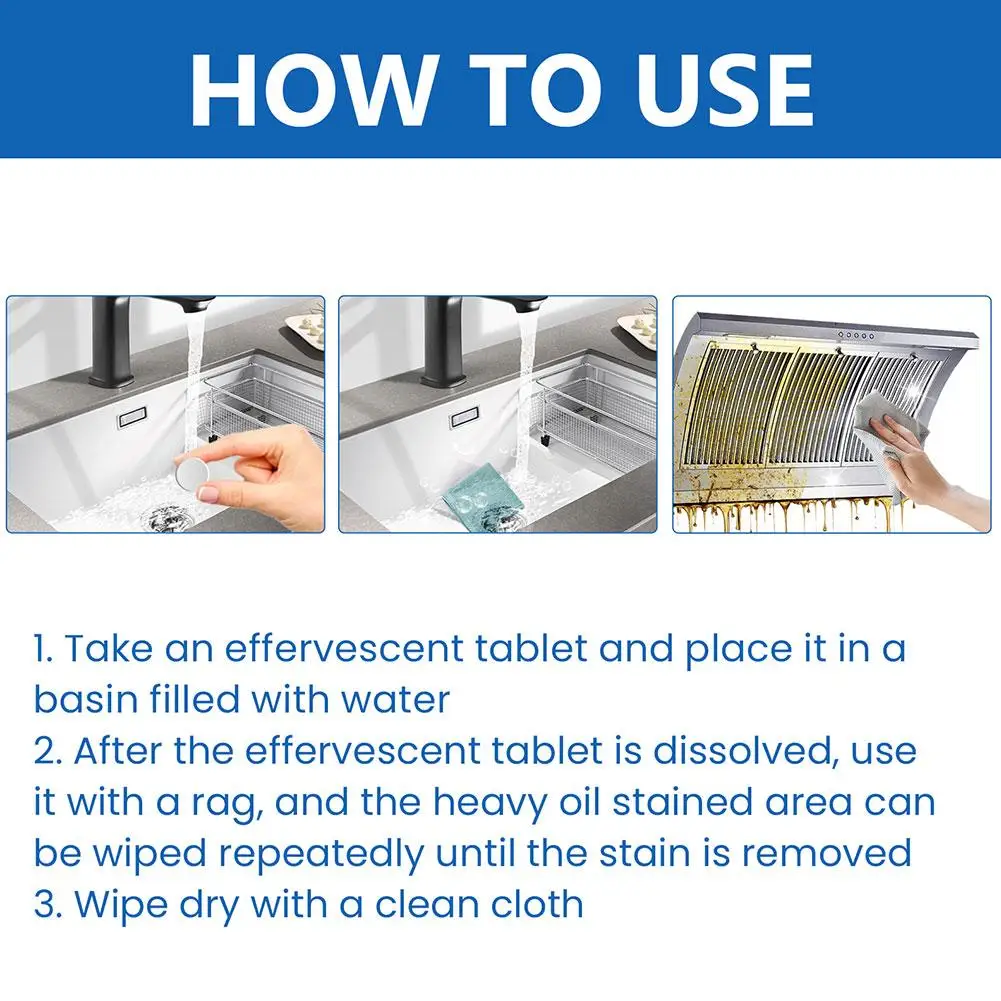 HOW TO USE

1. Take an effervescent tablet and place it in a basin filled with water
2. After the effervescent tablet is dissolved, use it with a rag, and the heavy oil stained area can be wiped repeatedly until the stain is removed
3. Wipe dry with a clean cloth