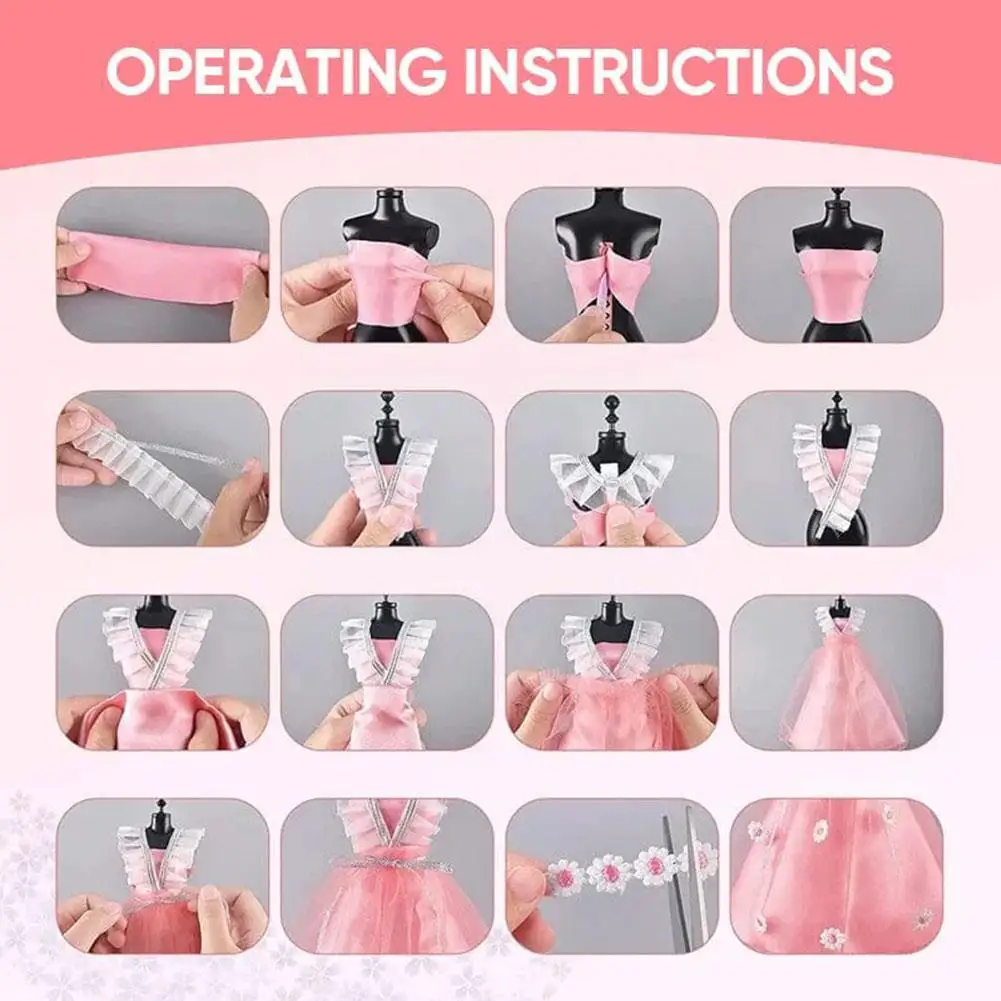 OPERATING INSTRUCTIONS