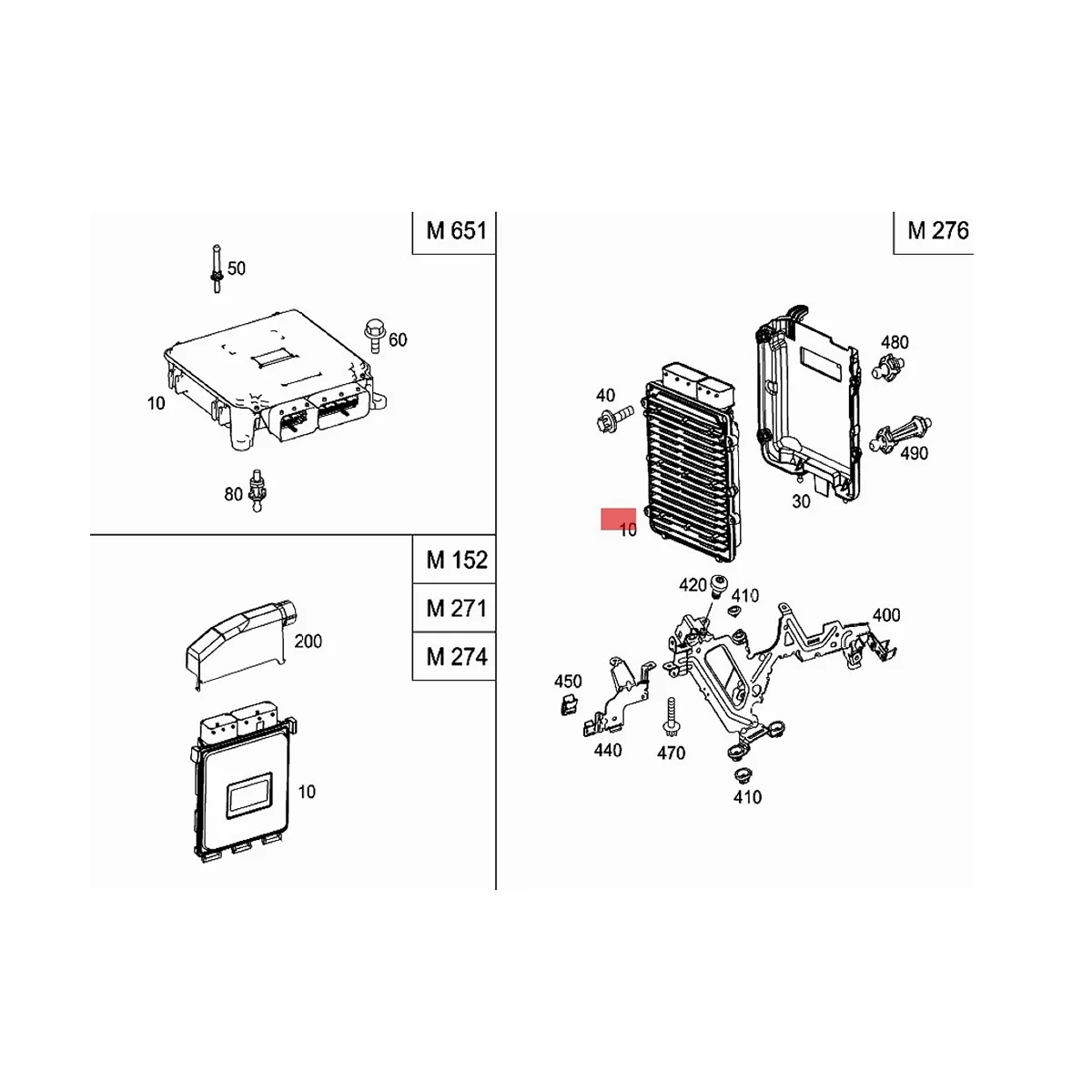 M 651

50
60
10
80

M 152
M 271
M 274

200
10

M 276

480
40
490
30
10

420
410
400
450
440
470
410