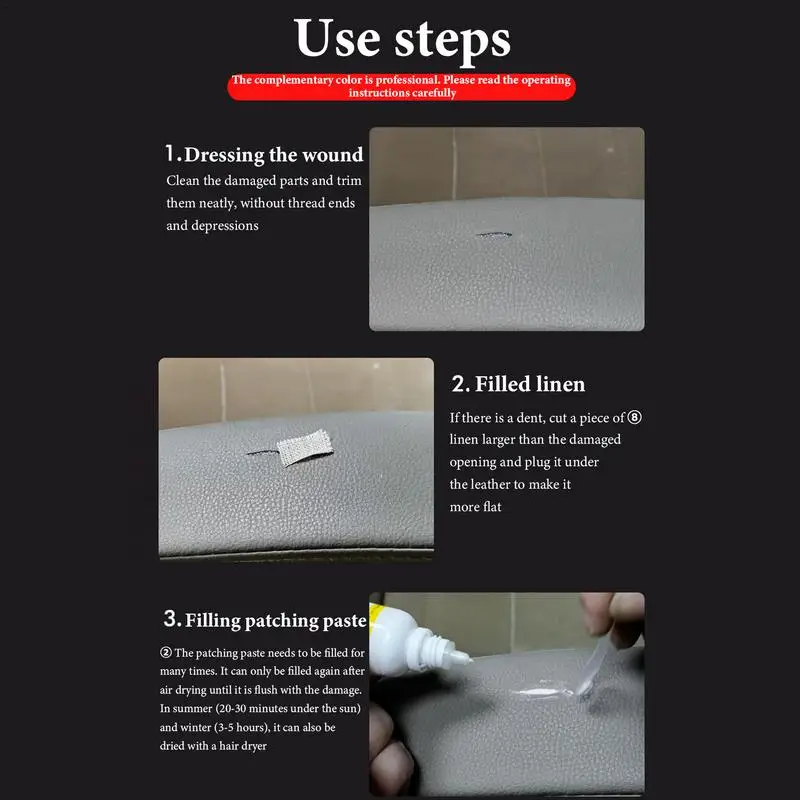 Use steps

The complementary color is professional. Please read the operating instructions carefully

1. Dressing the wound

Clean the damaged parts and trim them neatly, without thread ends and depressions

2. Filled linen

If there is a dent, cut a piece of ⑧ linen larger than the damaged opening and plug it under the leather to make it more flat

3. Filling patching paste

② The patching paste needs to be filled for many times. It can only be filled again after air drying until it is flush with the damage. In summer (20-30 minutes under the sun) and winter (3-5 hours), it can also be dried with a hair dryer