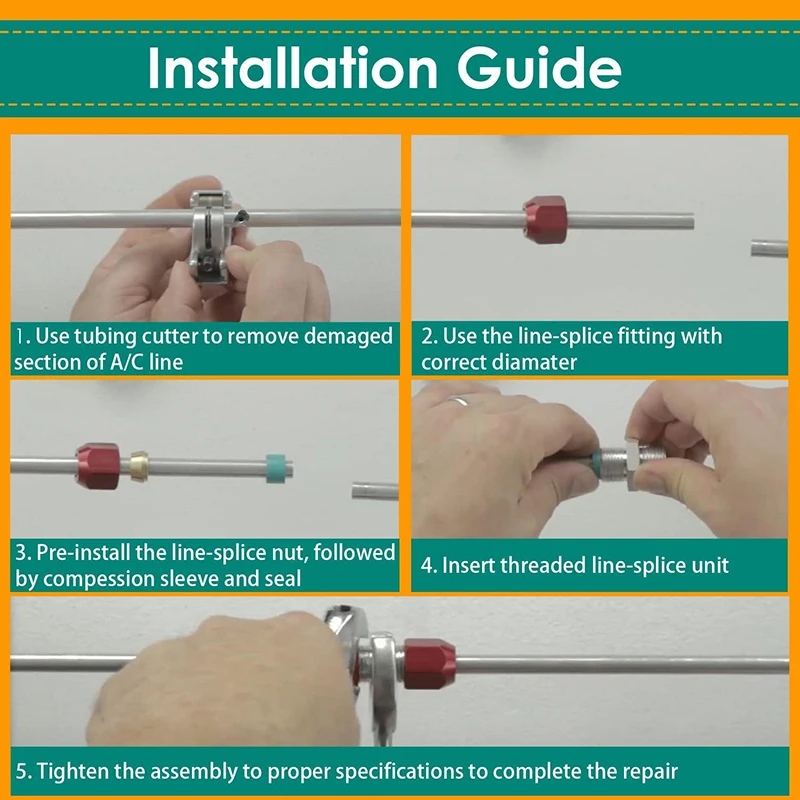 Installation Guide

1. Use tubing cutter to remove demaged section of A/C line

2. Use the line-splice fitting with correct diamater

3. Pre-install the line-splice nut, followed by compession sleeve and seal

4. Insert threaded line-splice unit

5. Tighten the assembly to proper specifications to complete the repair