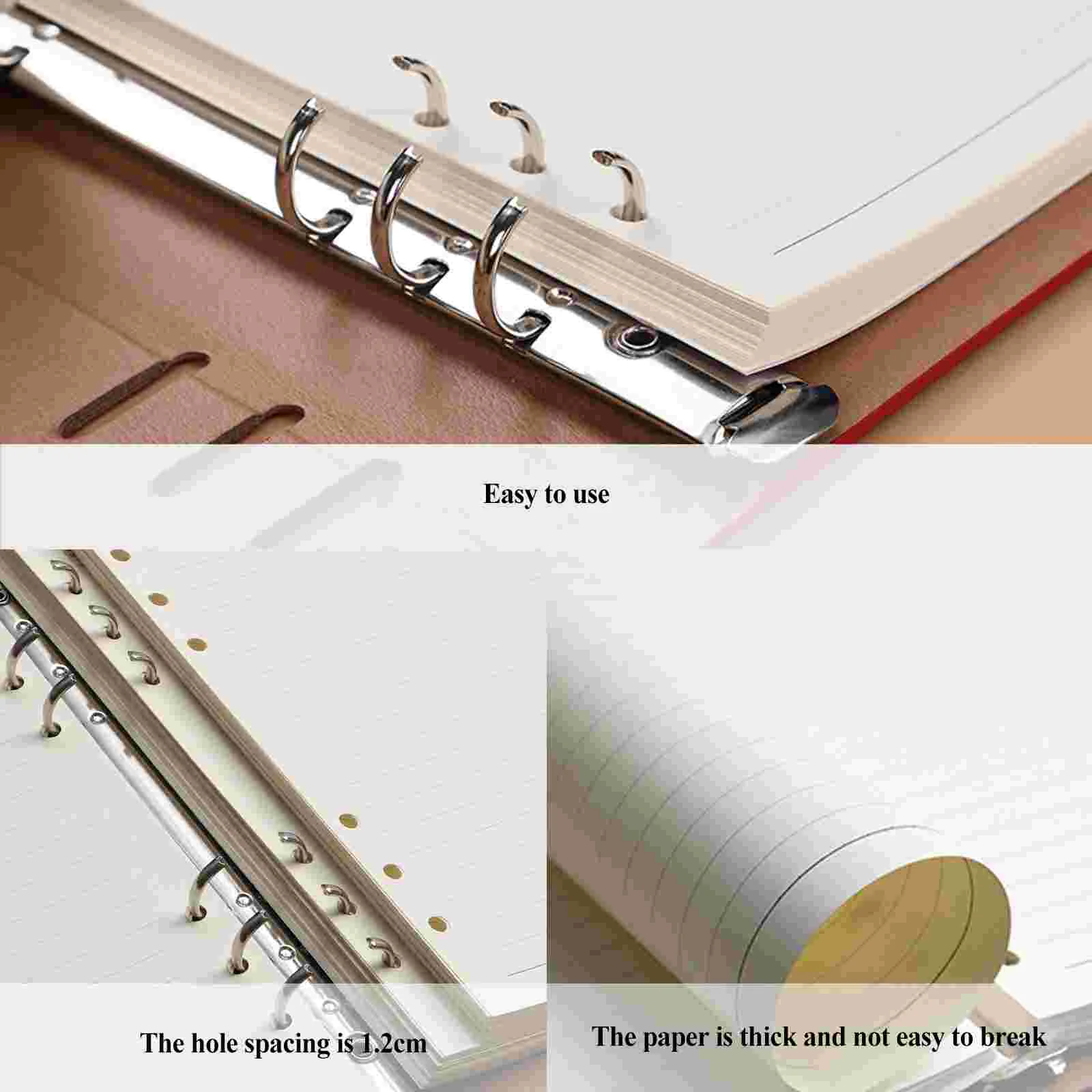 Easy to use

The hole spacing is 1.2cm

The paper is thick and not easy to break