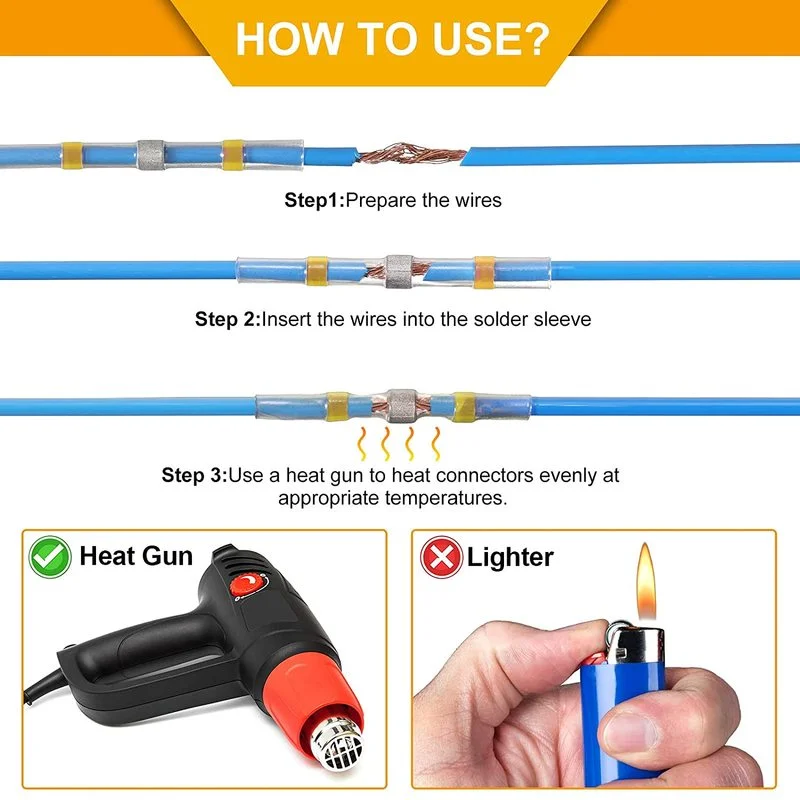 HOW TO USE?

Step1:Prepare the wires

Step 2:Insert the wires into the solder sleeve

Step 3:Use a heat gun to heat connectors evenly at appropriate temperatures.

Heat Gun

Lighter