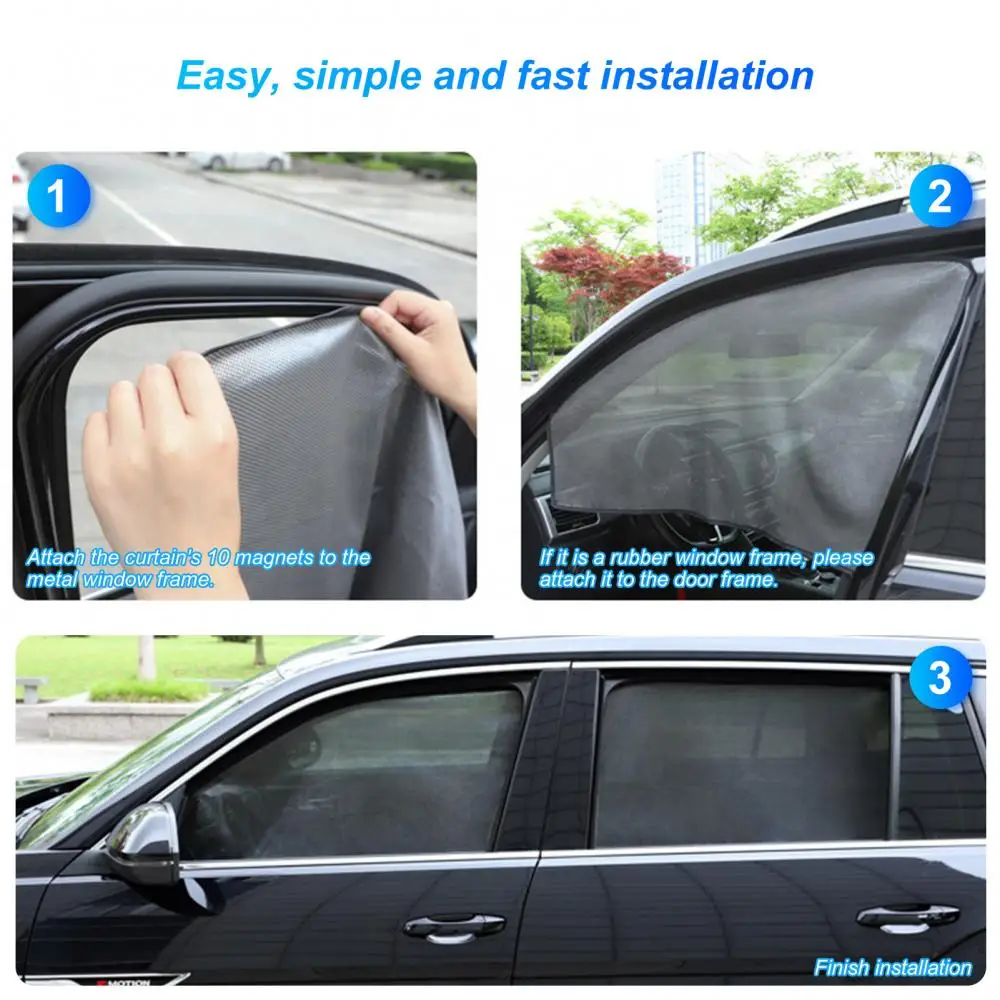 Easy, simple and fast installation

1

Attach the curtain's 10 magnets to the metal window frame.

2

If it is a rubber window frame, please attach it to the door frame.

3

MOTION

Finish installation