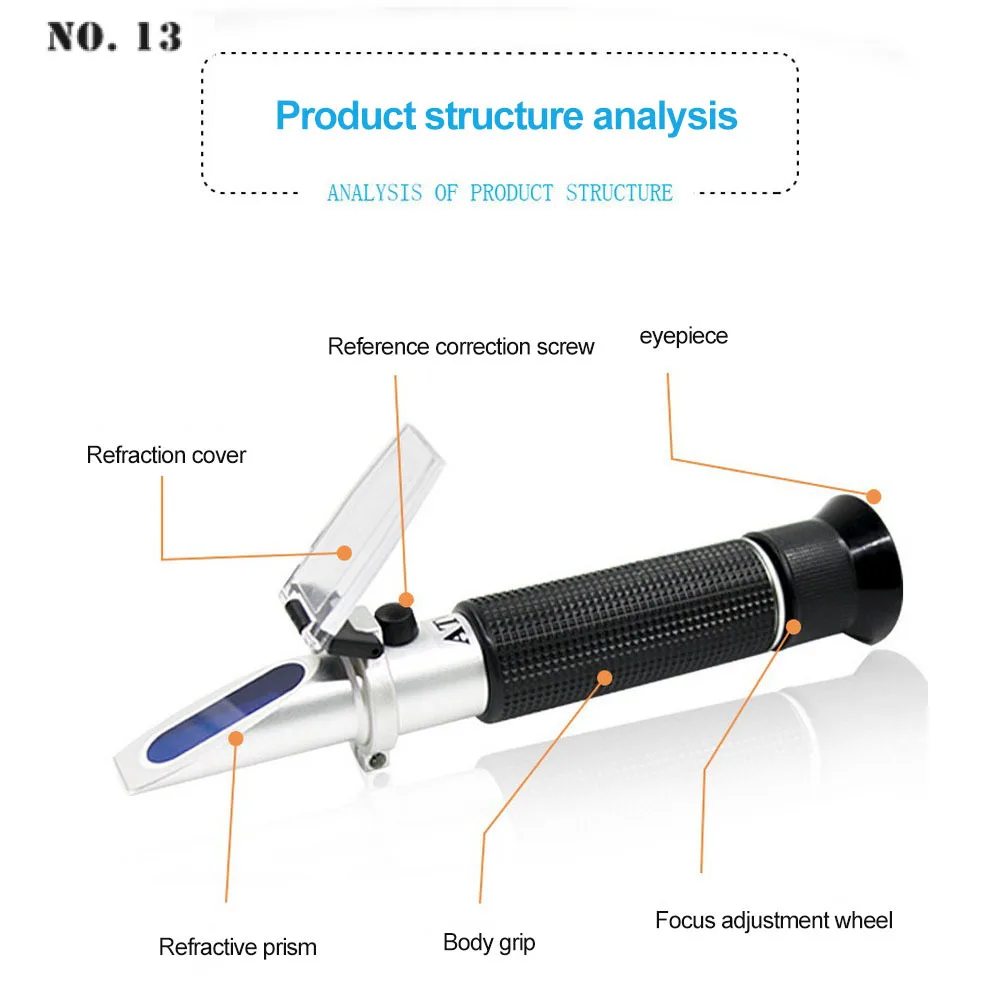 NO. 13

Product structure analysis

ANALYSIS OF PRODUCT STRUCTURE

Reference correction screw

eyepiece

Refraction cover

AT

Refractive prism

Body grip

Focus adjustment wheel