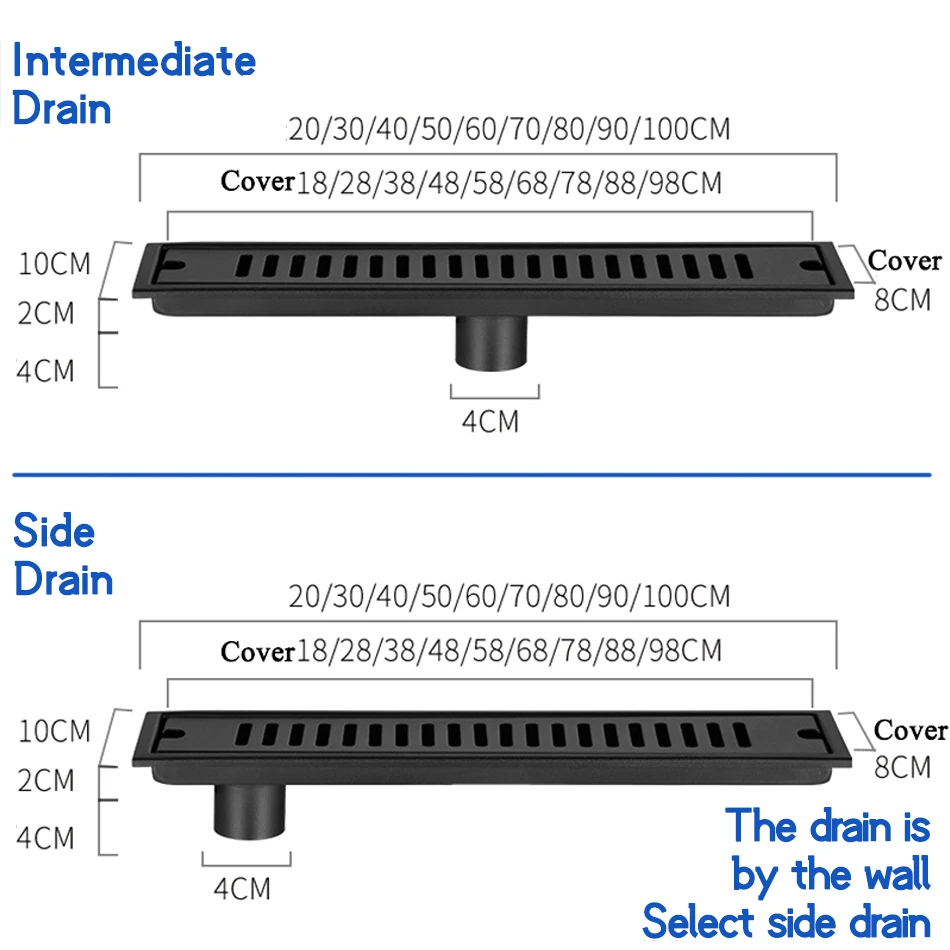 Intermediate Drain

20/30/40/50/60/70/80/90/100CM

Cover18/28/38/48/58/68/78/88/98CM

10CM

2CM

4CM

Cover 8CM

4CM

Side Drain

20/30/40/50/60/70/80/90/100CM

Cover18/28/38/48/58/68/78/88/98CM

10CM

2CM

4CM

Cover 8CM

4CM

The drain is by the wall Select side drain