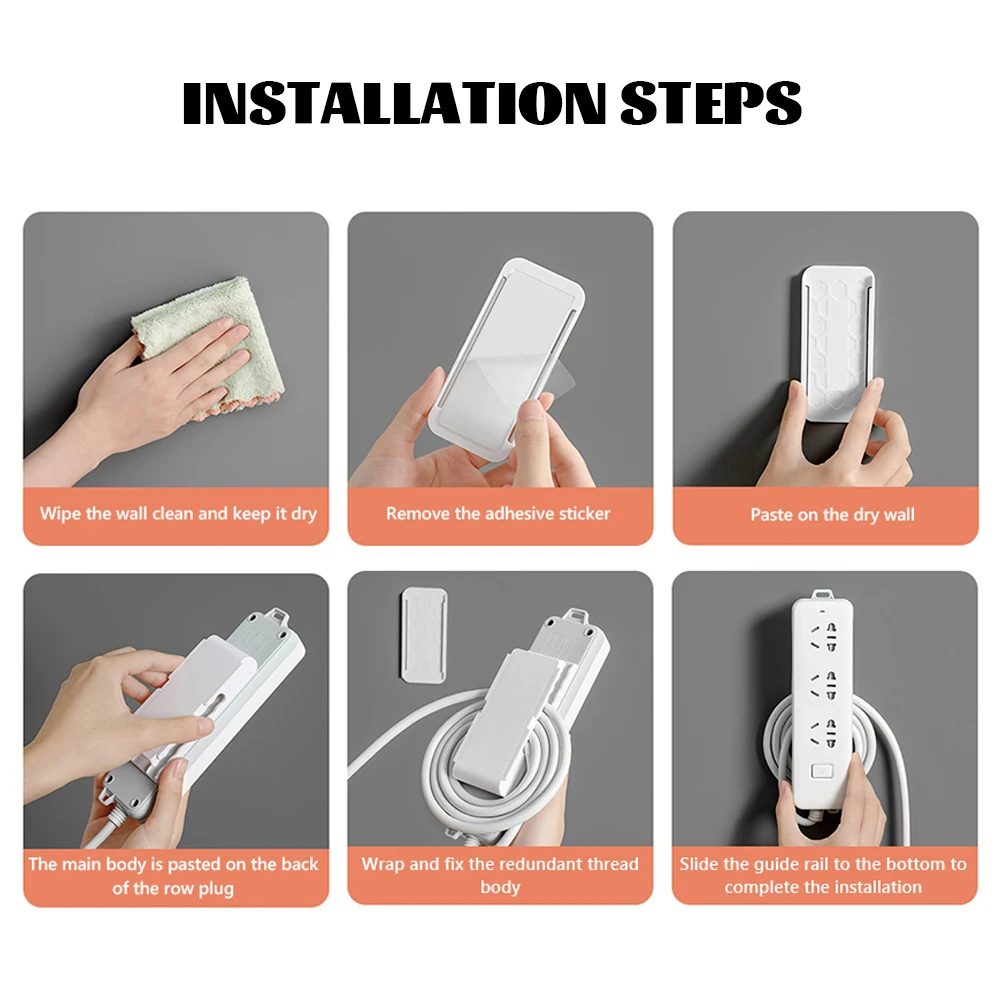 INSTALLATION STEPS

Wipe the wall clean and keep it dry

Remove the adhesive sticker

Paste on the dry wall

The main body is pasted on the back of the row plug

Wrap and fix the redundant thread body

Slide the guide rail to the bottom to complete the installation