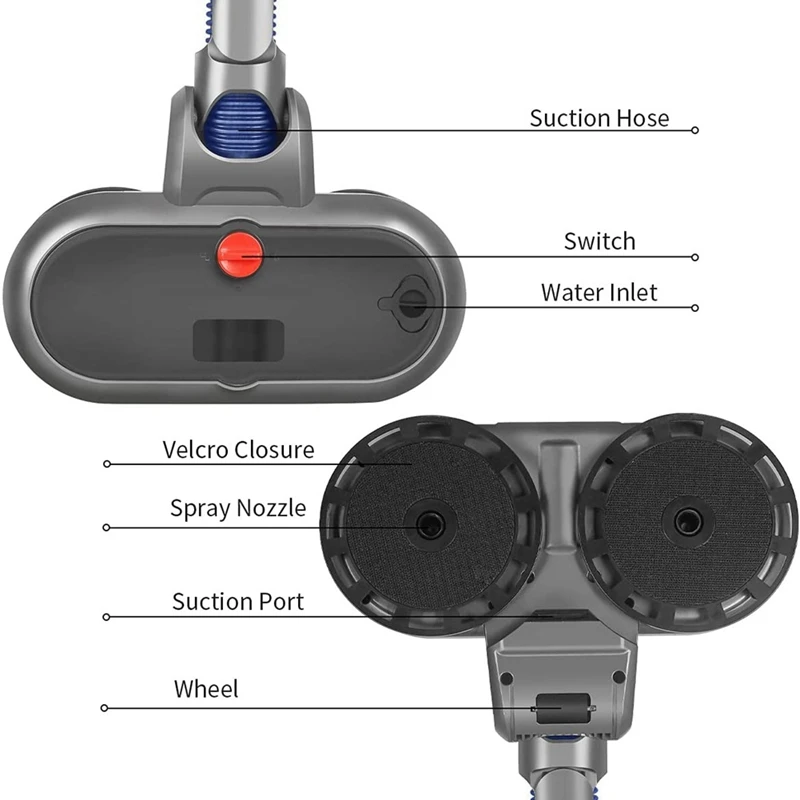 Suction Hose

Switch

Water Inlet

Velcro Closure

Spray Nozzle

Suction Port

Wheel