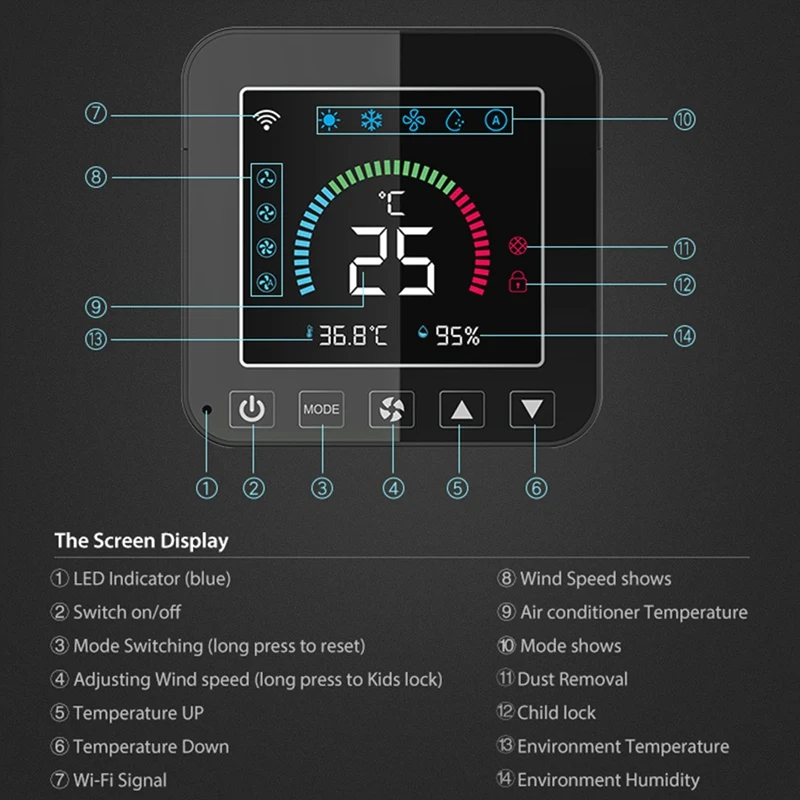 ⑦
⑩
⑧
°C
25
⑪
⑫
⑨
⑬
36.8°C
95%
⑭
MODE
①
②
③
④
⑤
⑥

The Screen Display

① LED Indicator (blue)
② Switch on/off
③ Mode Switching (long press to reset)
④ Adjusting Wind speed (long press to Kids lock)
⑤ Temperature UP
⑥ Temperature Down
⑦ Wi-Fi Signal

⑧ Wind Speed shows
⑨ Air conditioner Temperature
⑩ Mode shows
⑪ Dust Removal
⑫ Child lock
⑬ Environment Temperature
⑭ Environment Humidity