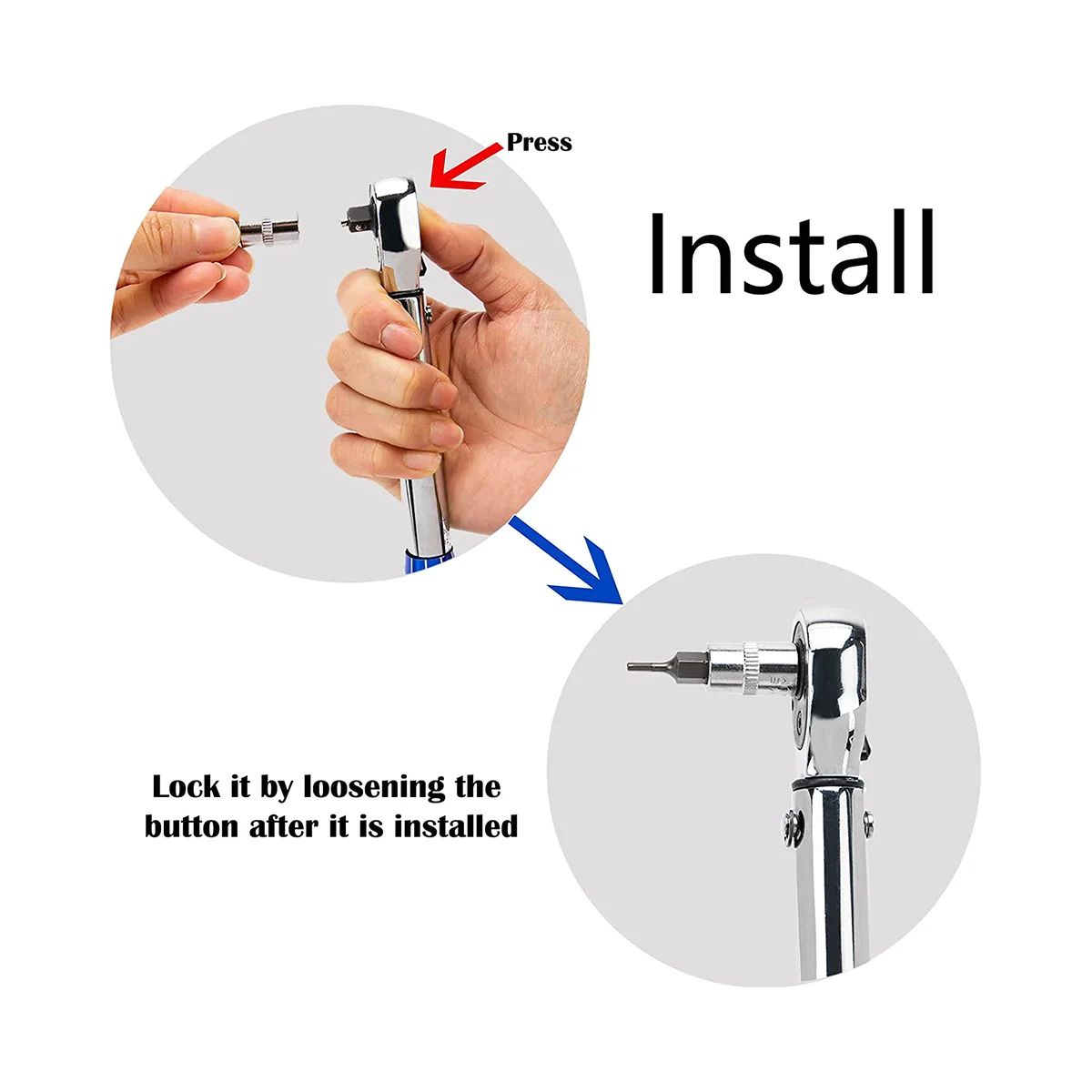 Press

Install

Lock it by loosening the button after it is installed