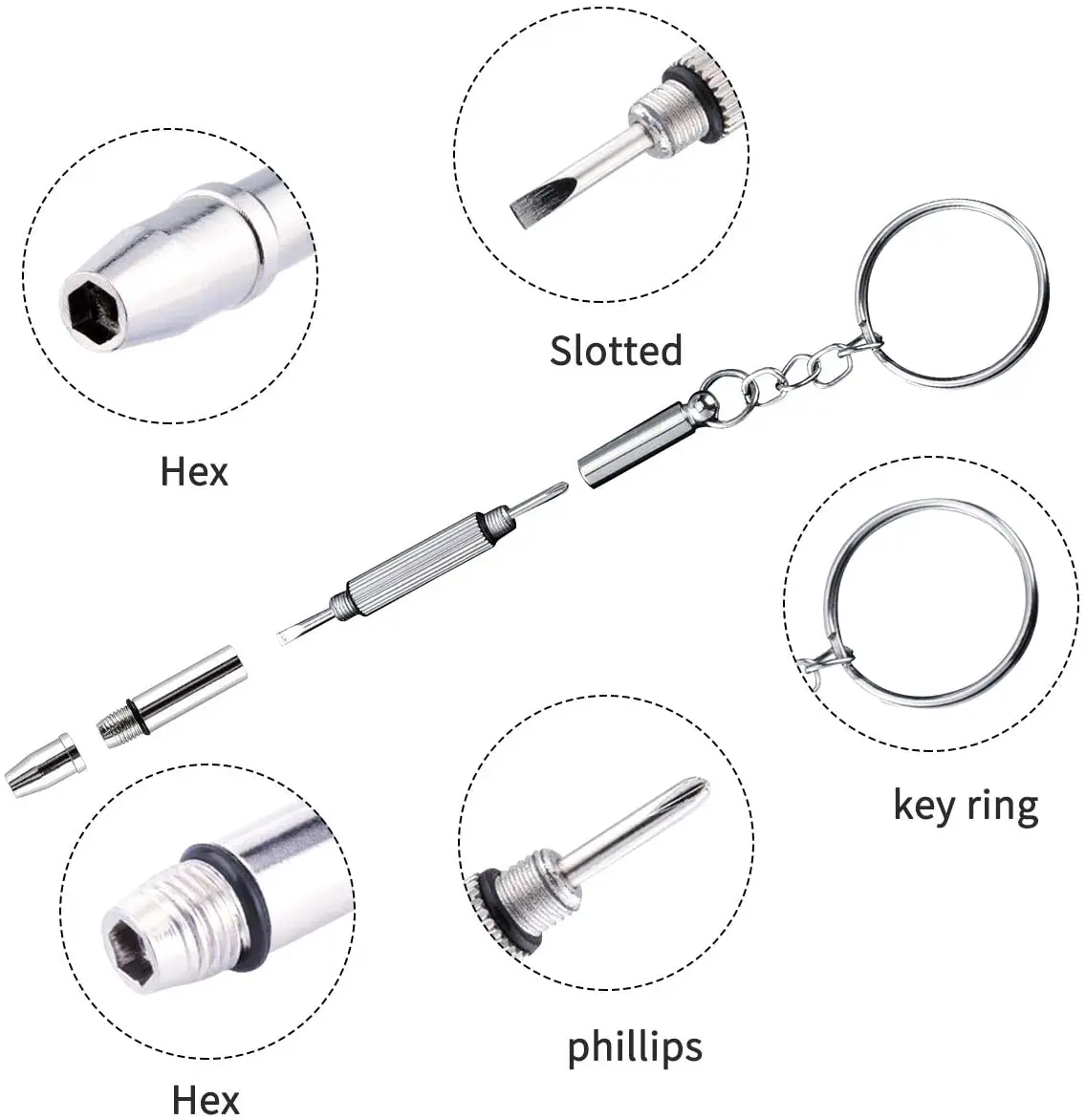 Slotted

Hex

key ring

phillips

Hex