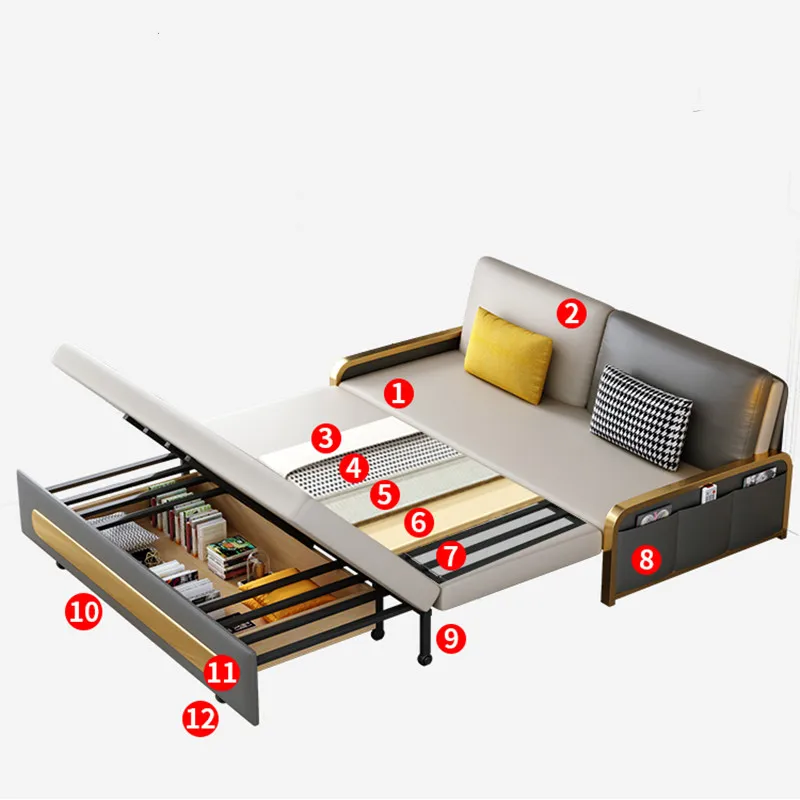 2
1
3
4
5
6
7
8
9
10
11
12