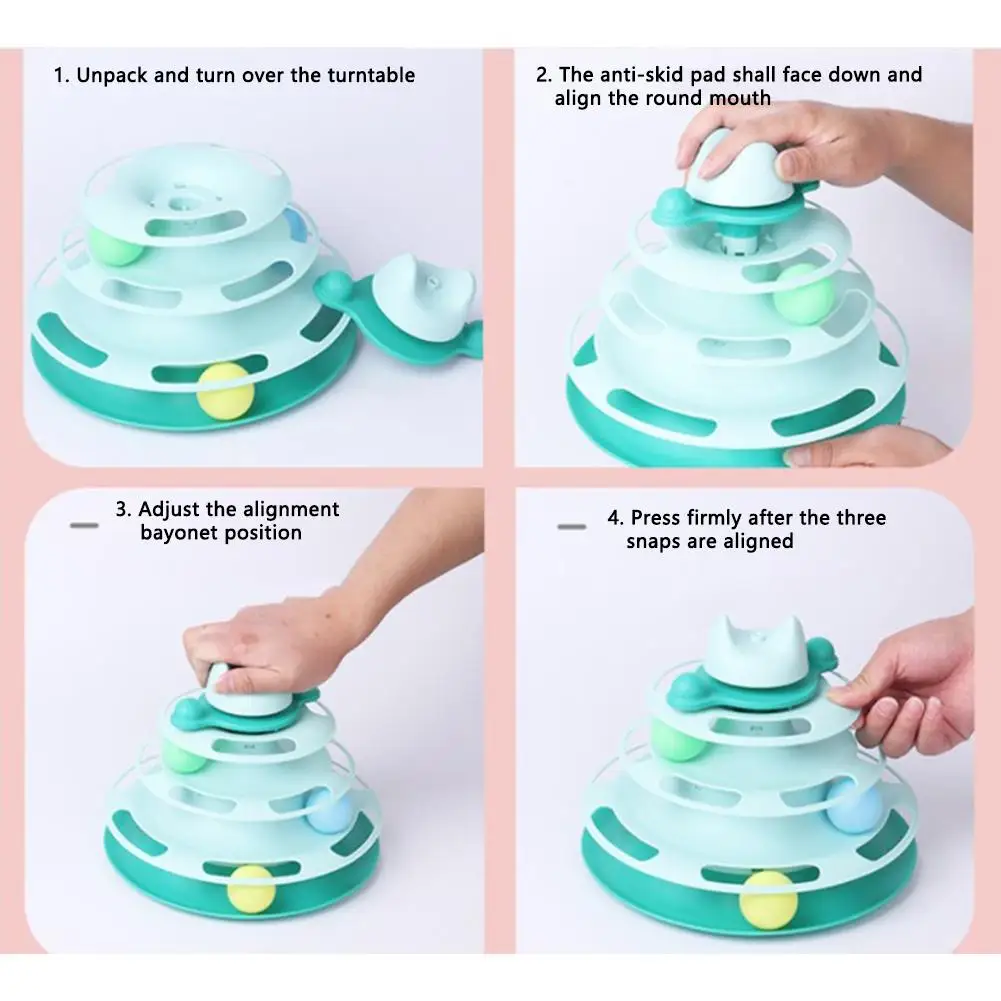 1. Unpack and turn over the turntable

2. The anti-skid pad shall face down and align the round mouth

3. Adjust the alignment bayonet position

4. Press firmly after the three snaps are aligned