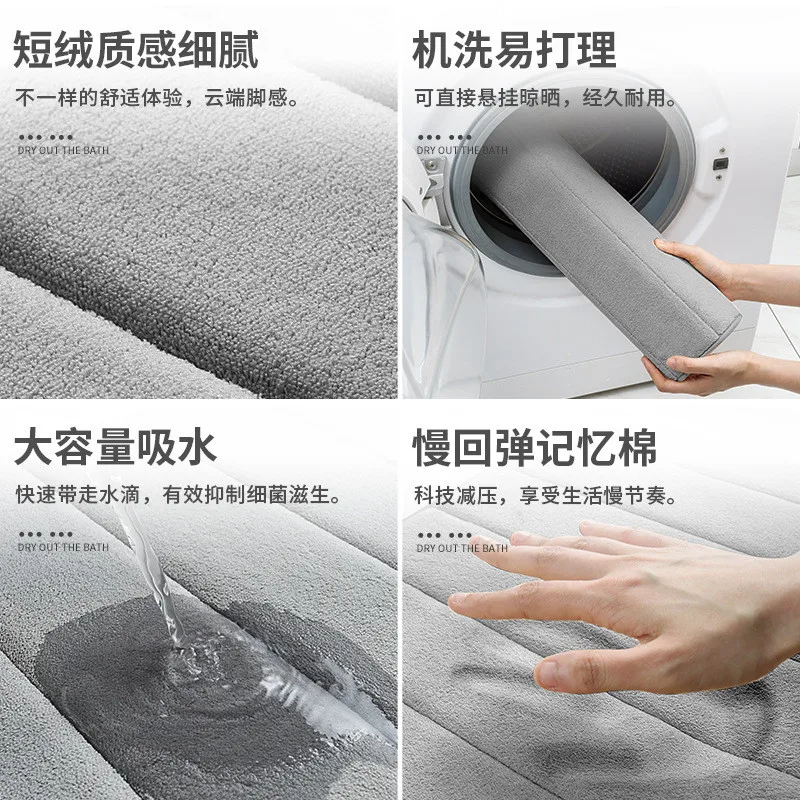 短绒质感细腻

不一样的舒适体验，云端脚感。

DRY OUT THE BATH

机洗易打理

可直接悬挂晾晒，经久耐用。

DRY OUT THE BATH

大容量吸水

快速带走水滴，有效抑制细菌滋生。

DRY OUT THE BATH

慢回弹记忆棉

科技减压，享受生活慢节奏。

DRY OUT THE BATH