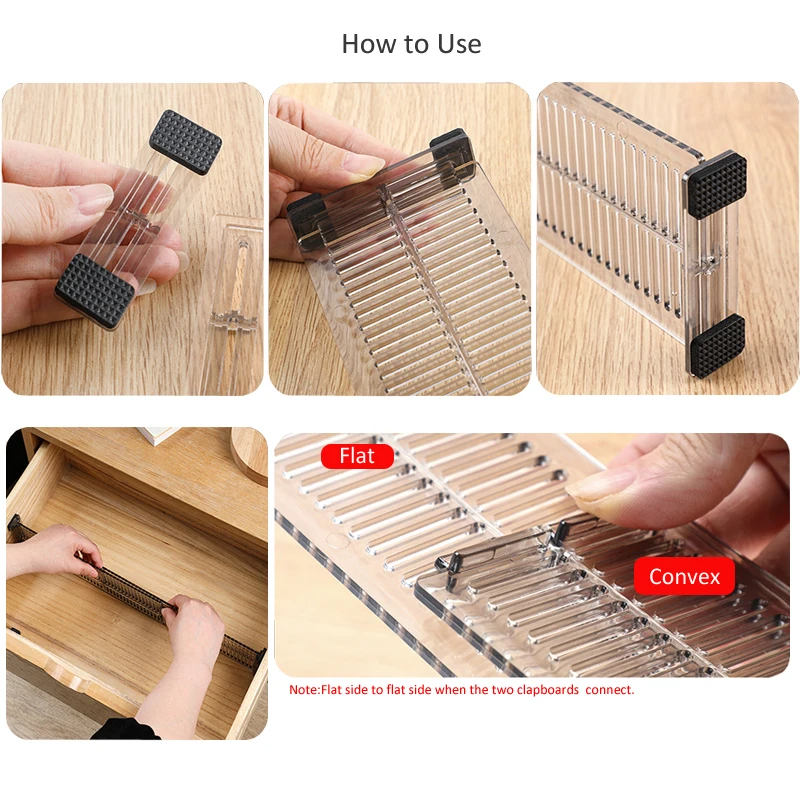 How to Use

Flat

Convex

Note:Flat side to flat side when the two clapboards connect.