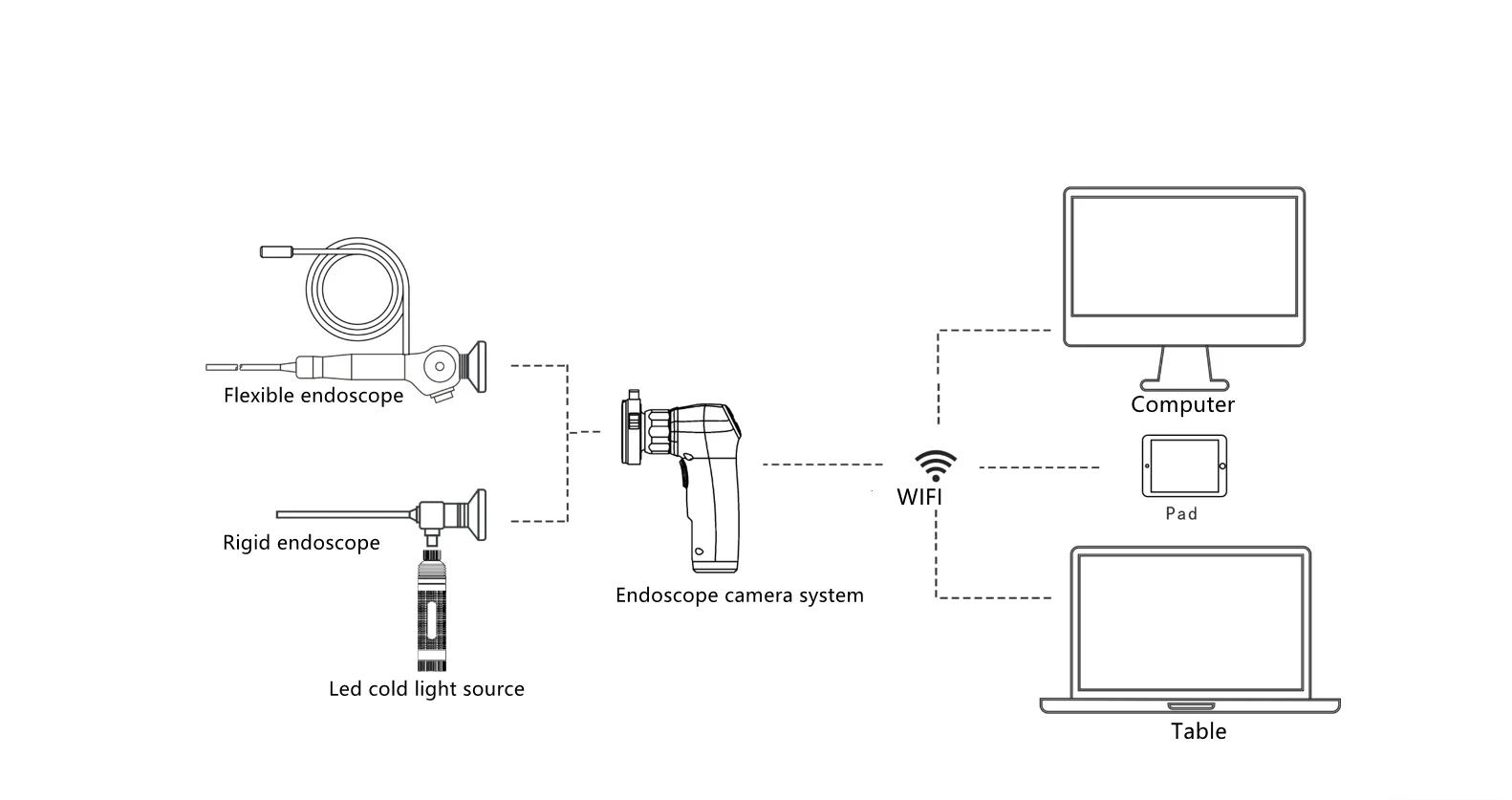 Flexible endoscope

Rigid endoscope

Led cold light source

Endoscope camera system

WIFI

Computer

Pad

Table