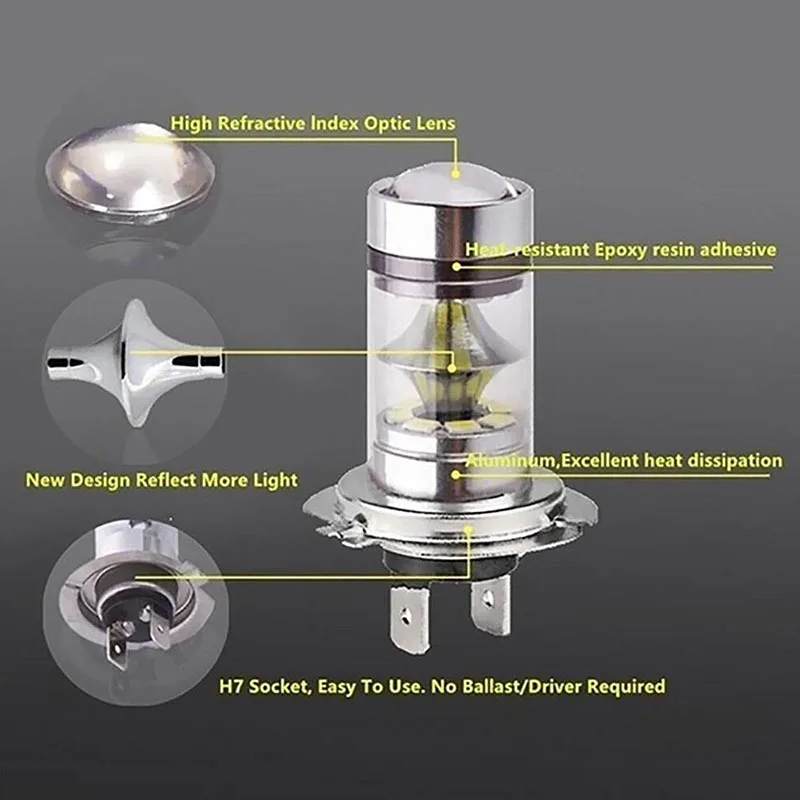 High Refractive Index Optic Lens

Heat-resistant Epoxy resin adhesive

New Design Reflect More Light

Aluminum,Excellent heat dissipation

H7 Socket, Easy To Use. No Ballast/Driver Required