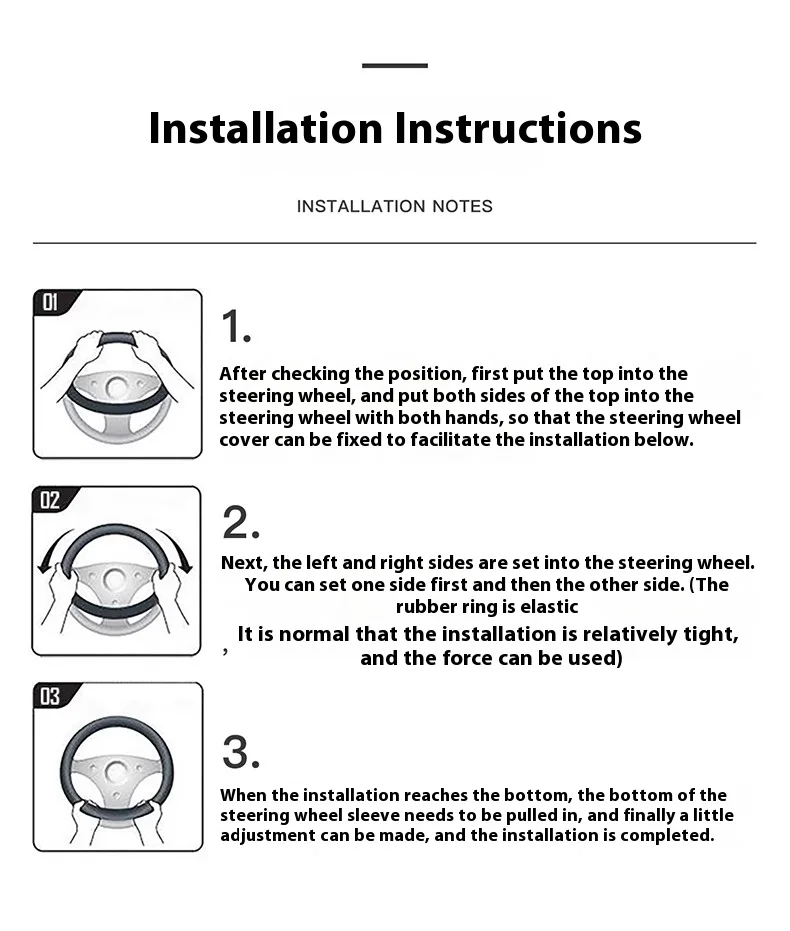 Installation Instructions

INSTALLATION NOTES

01

1.

After checking the position, first put the top into the steering wheel, and put both sides of the top into the steering wheel with both hands, so that the steering wheel cover can be fixed to facilitate the installation below.

02

2.

Next, the left and right sides are set into the steering wheel. You can set one side first and then the other side. (The rubber ring is elastic

, It is normal that the installation is relatively tight, and the force can be used)

03

3.

When the installation reaches the bottom, the bottom of the steering wheel sleeve needs to be pulled in, and finally a little adjustment can be made, and the installation is completed.