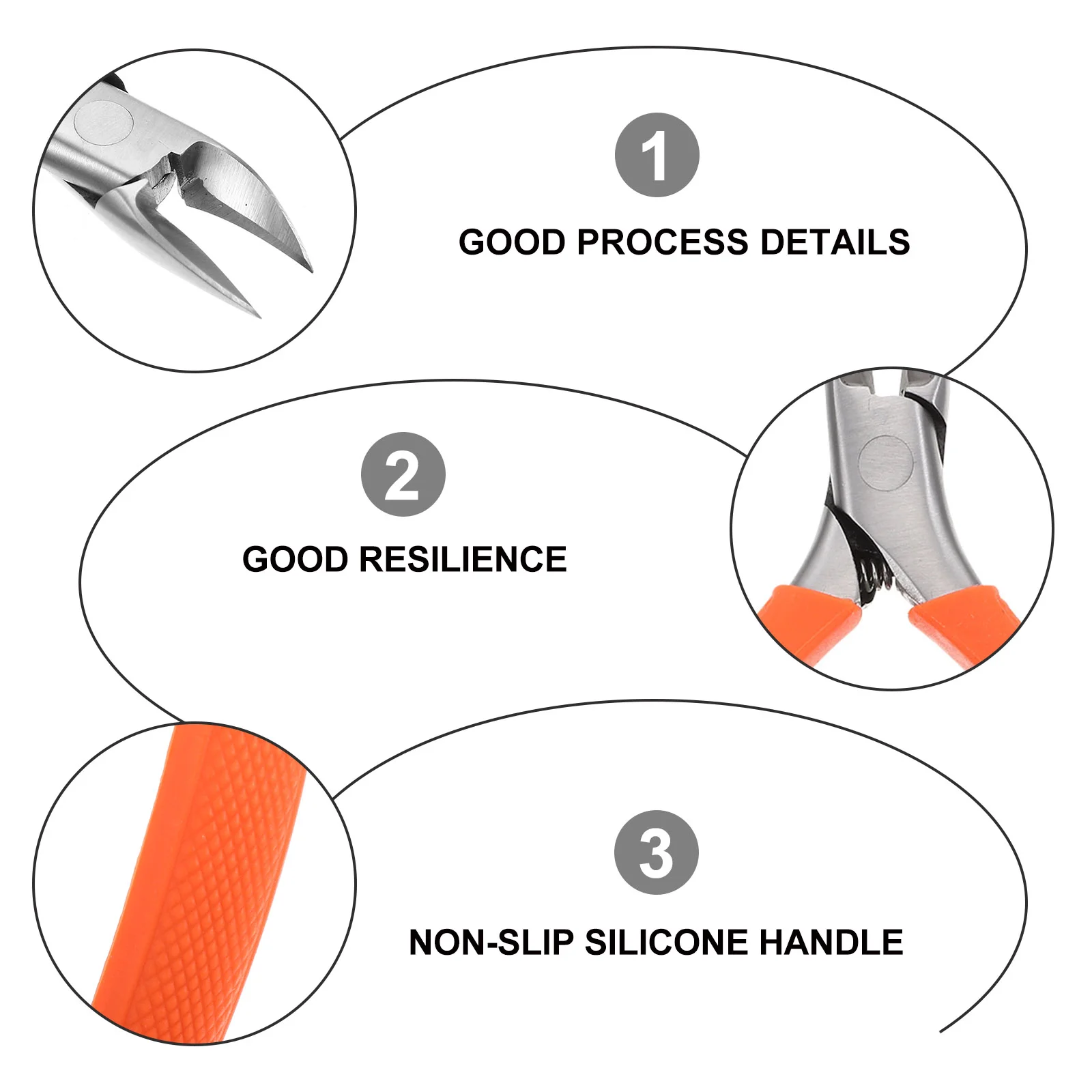 1

GOOD PROCESS DETAILS

2

GOOD RESILIENCE

3

NON-SLIP SILICONE HANDLE