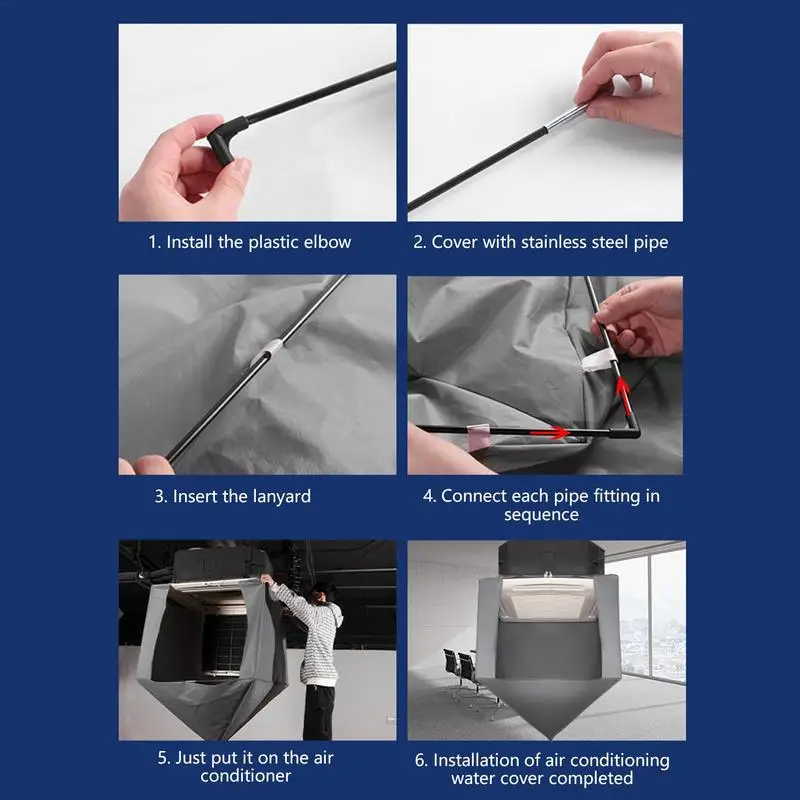 1. Install the plastic elbow

2. Cover with stainless steel pipe

3. Insert the lanyard

4. Connect each pipe fitting in sequence

5. Just put it on the air conditioner

6. Installation of air conditioning water cover completed