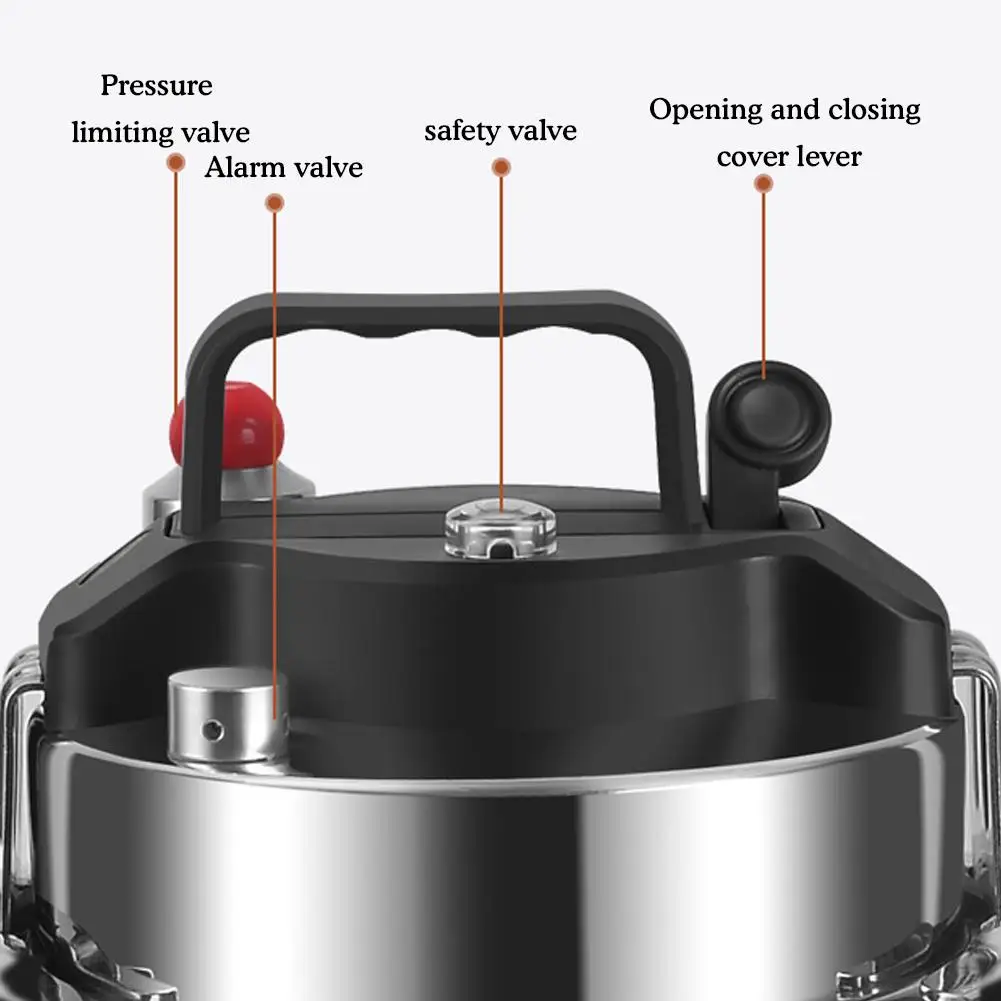 Pressure limiting valve

Alarm valve

safety valve

Opening and closing cover lever