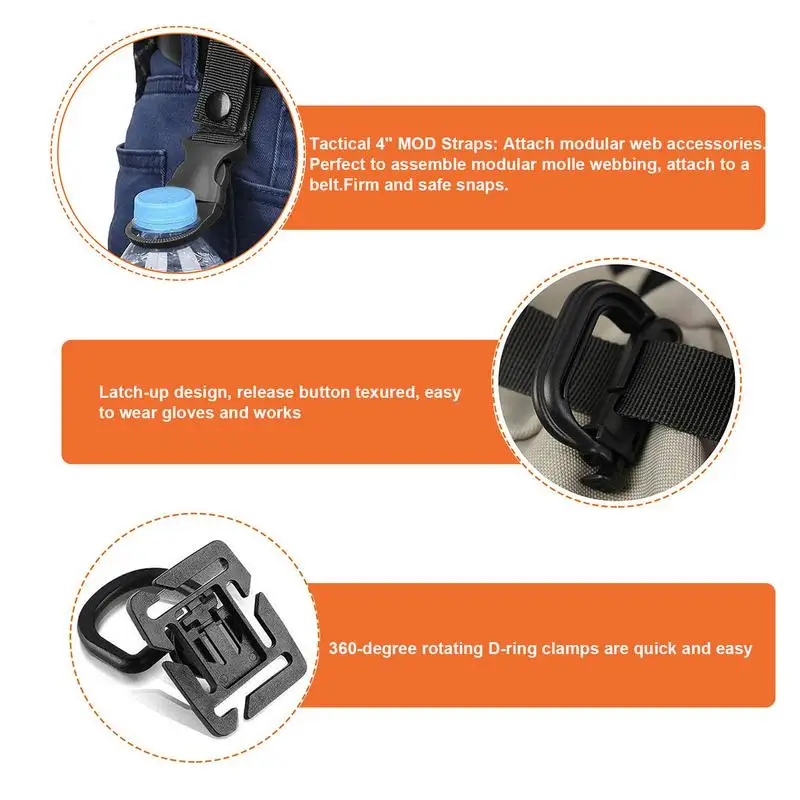 Tactical 4" MOD Straps: Attach modular web accessories. Perfect to assemble modular molle webbing, attach to a belt.Firm and safe snaps.

Latch-up design, release button texured, easy to wear gloves and works

360-degree rotating D-ring clamps are quick and easy