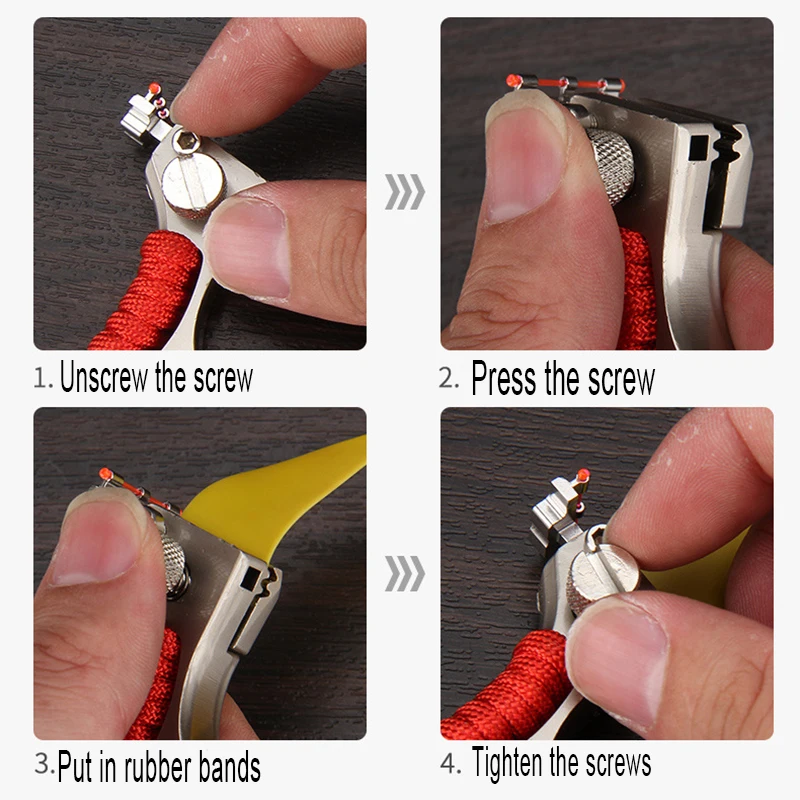 1. Unscrew the screw

2. Press the screw

3. Put in rubber bands

4. Tighten the screws