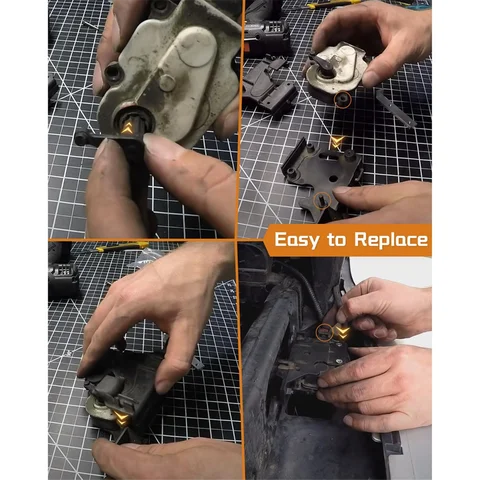 Easy to Replace