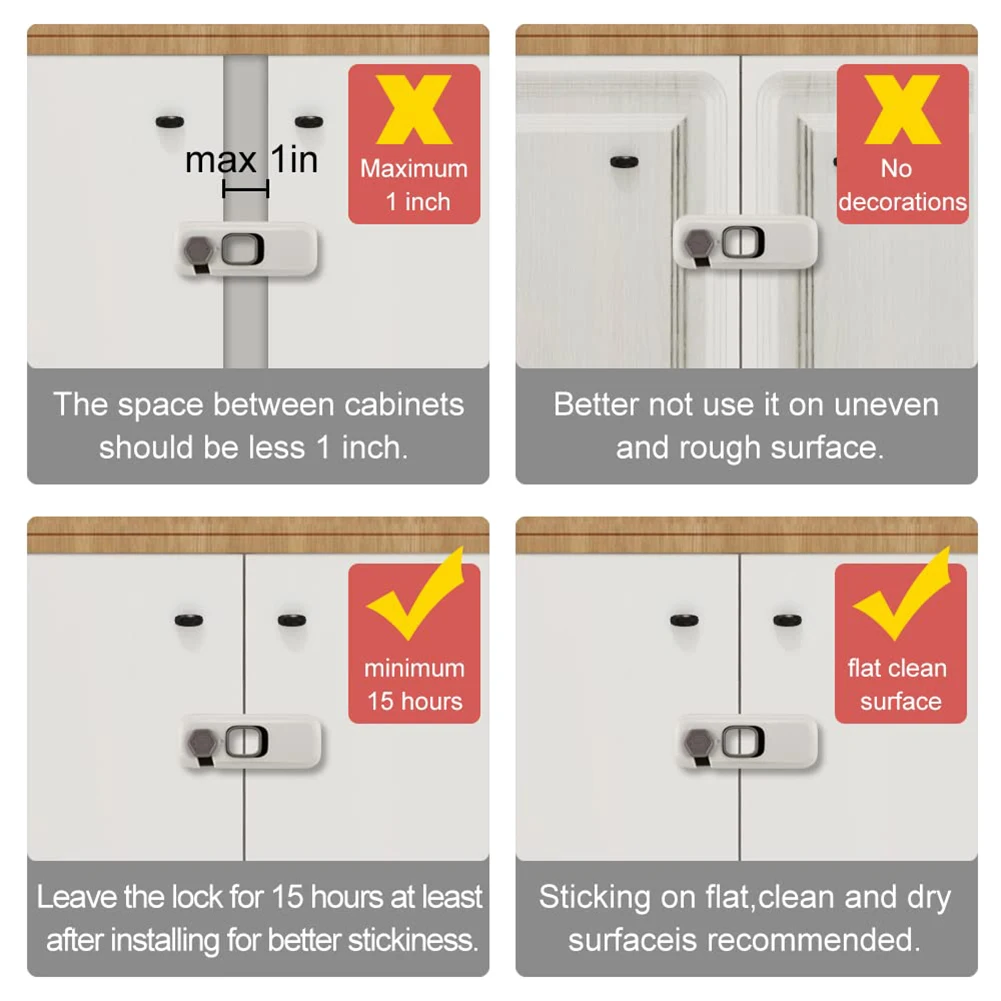 max 1in

X
Maximum 1 inch

The space between cabinets should be less 1 inch.

X
No decorations

Better not use it on uneven and rough surface.

minimum 15 hours

Leave the lock for 15 hours at least after installing for better stickiness.

flat clean surface

Sticking on flat,clean and dry surfaceis recommended.