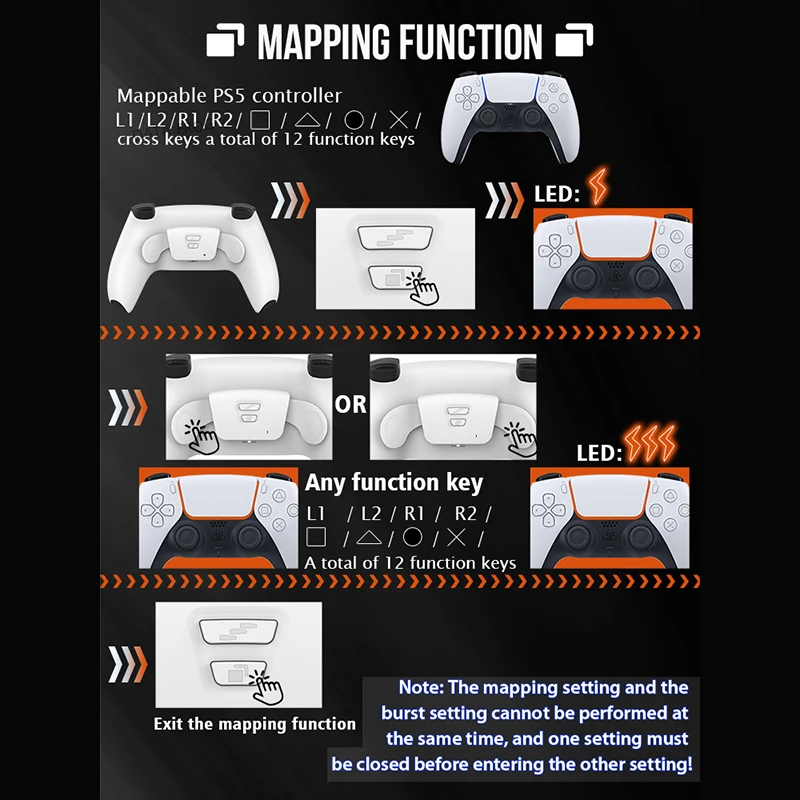 MAPPING FUNCTION

Mappable PS5 controller
L1/L2/R1/R2/ □ / △ / ○ / ✕ /
cross keys a total of 12 function keys

LED:

OR

LED:

Any function key
L1 / L2 / R1 / R2 /
□ / △ / ○ / ✕ /
A total of 12 function keys

Exit the mapping function

Note: The mapping setting and the burst setting cannot be performed at the same time, and one setting must be closed before entering the other setting!