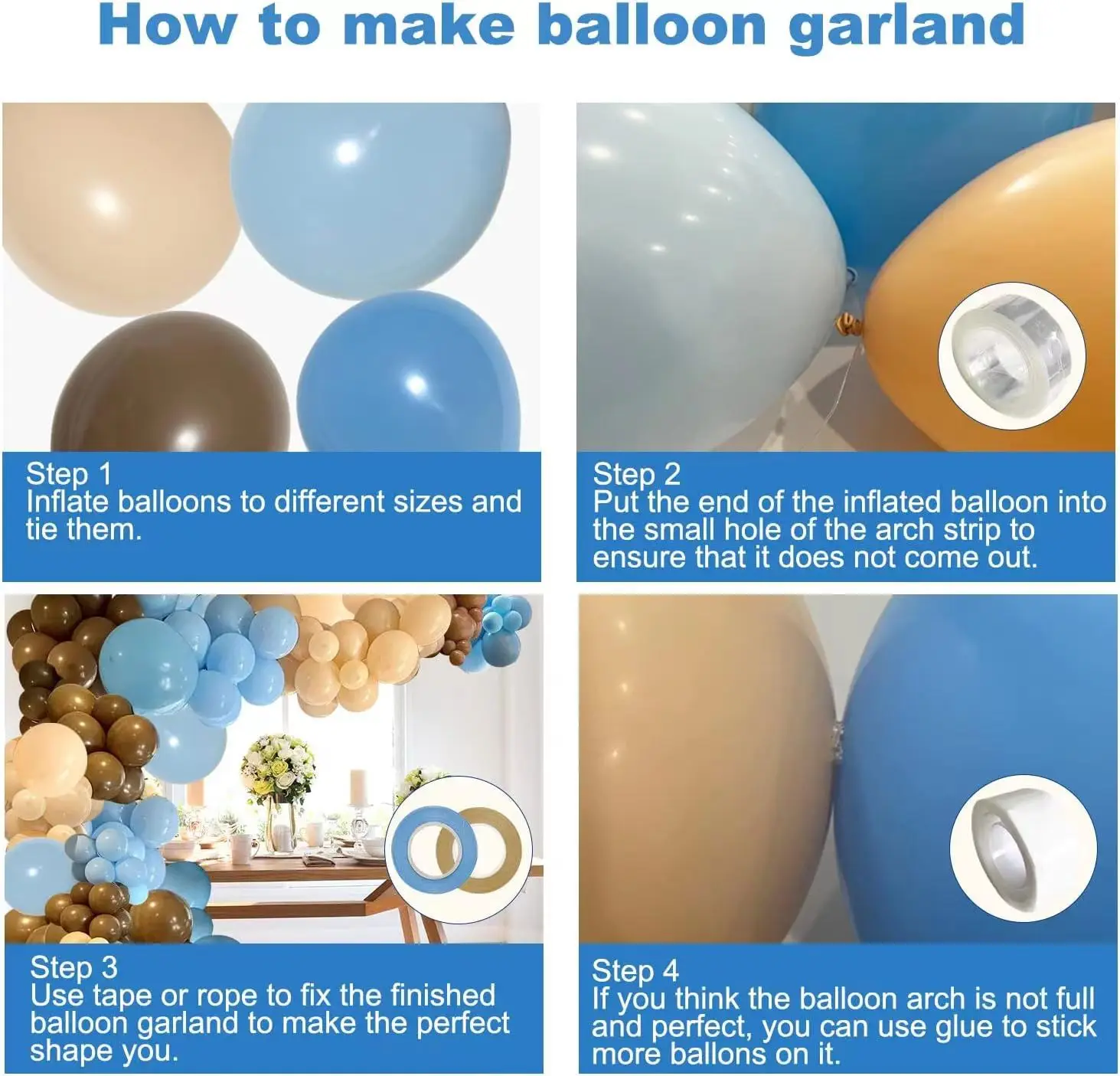 How to make balloon garland

Step 1
Inflate balloons to different sizes and tie them.

Step 2
Put the end of the inflated balloon into the small hole of the arch strip to ensure that it does not come out.

Step 3
Use tape or rope to fix the finished balloon garland to make the perfect shape you.

Step 4
If you think the balloon arch is not full and perfect, you can use glue to stick more ballons on it.