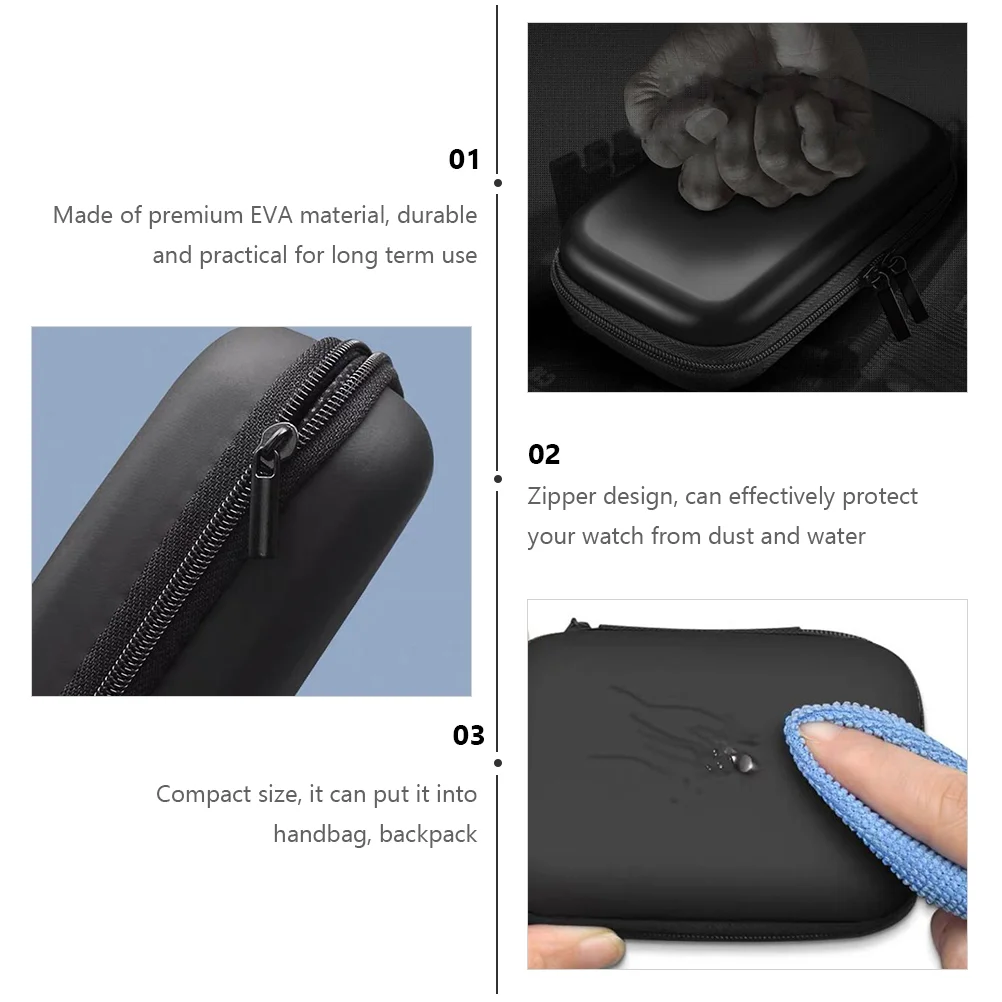 01

Made of premium EVA material, durable and practical for long term use

02

Zipper design, can effectively protect your watch from dust and water

03

Compact size, it can put it into handbag, backpack