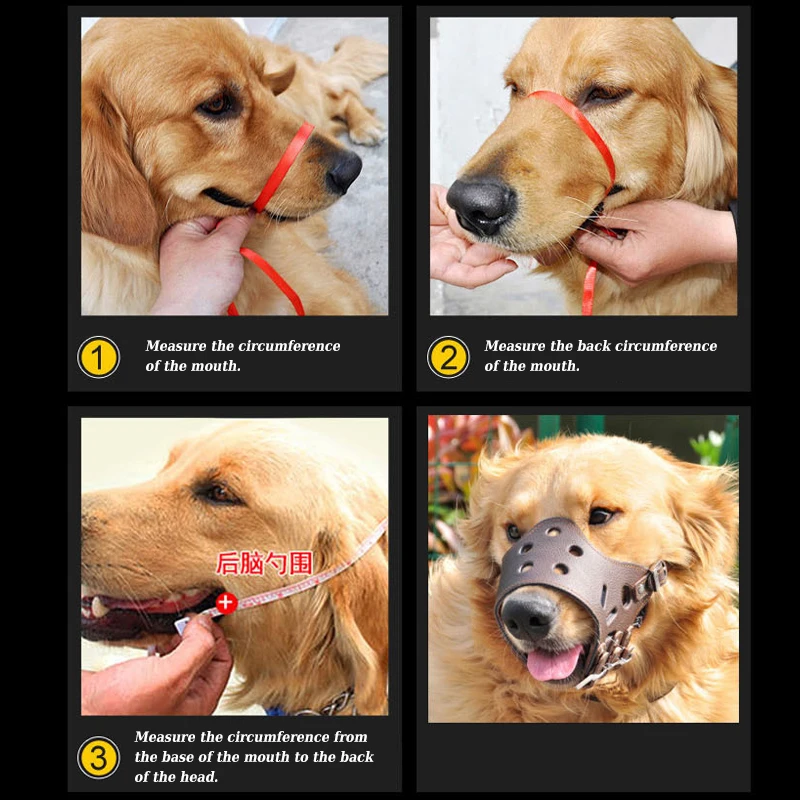 1 Measure the circumference of the mouth.

2 Measure the back circumference of the mouth.

后脑勺围

3 Measure the circumference from the base of the mouth to the back of the head.