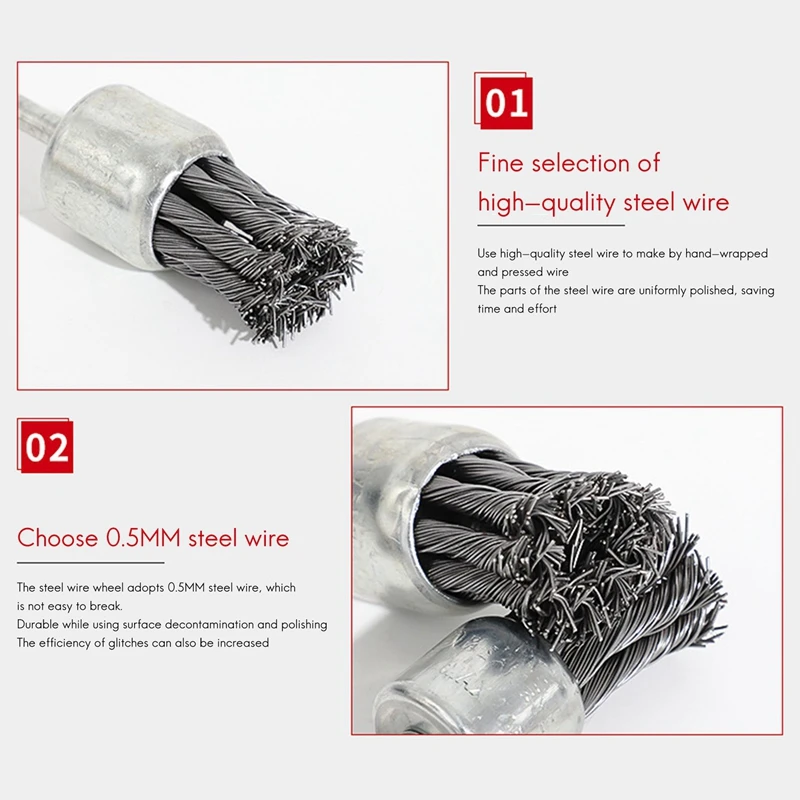 01

Fine selection of high–quality steel wire

Use high–quality steel wire to make by hand–wrapped and pressed wire
The parts of the steel wire are uniformly polished, saving time and effort

02

Choose 0.5MM steel wire

The steel wire wheel adopts 0.5MM steel wire, which is not easy to break.
Durable while using surface decontamination and polishing
The efficiency of glitches can also be increased