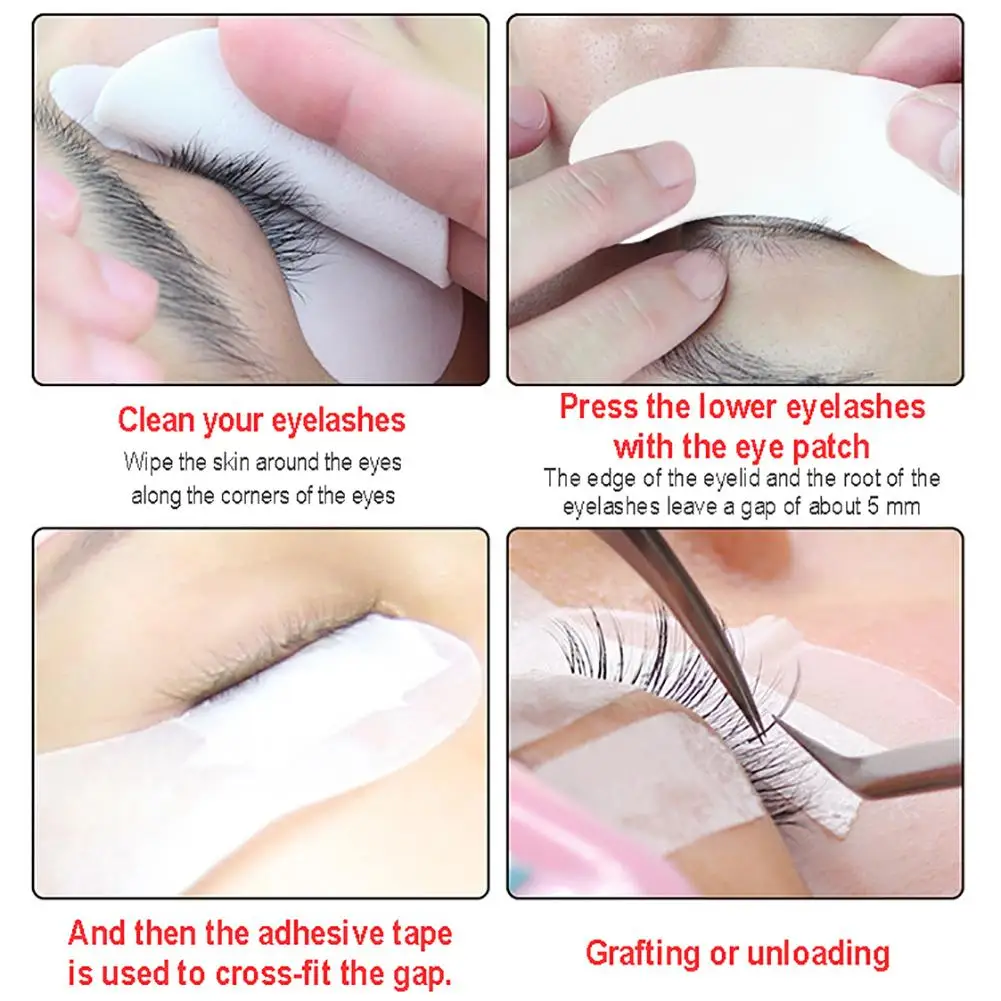 Clean your eyelashes

Wipe the skin around the eyes along the corners of the eyes

Press the lower eyelashes with the eye patch

The edge of the eyelid and the root of the eyelashes leave a gap of about 5 mm

And then the adhesive tape is used to cross-fit the gap.

Grafting or unloading