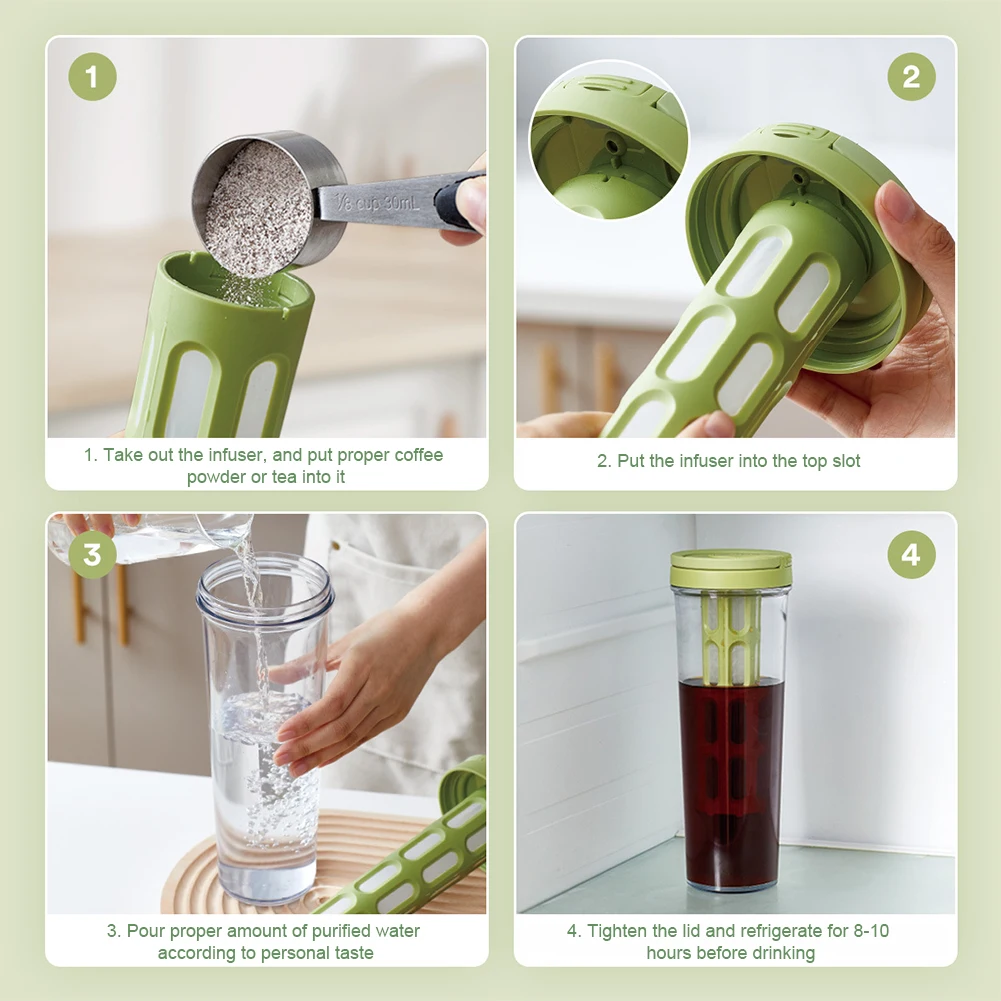 1

1/8 cup 30mL

1. Take out the infuser, and put proper coffee powder or tea into it

2

2. Put the infuser into the top slot

3

3. Pour proper amount of purified water according to personal taste

4

4. Tighten the lid and refrigerate for 8-10 hours before drinking