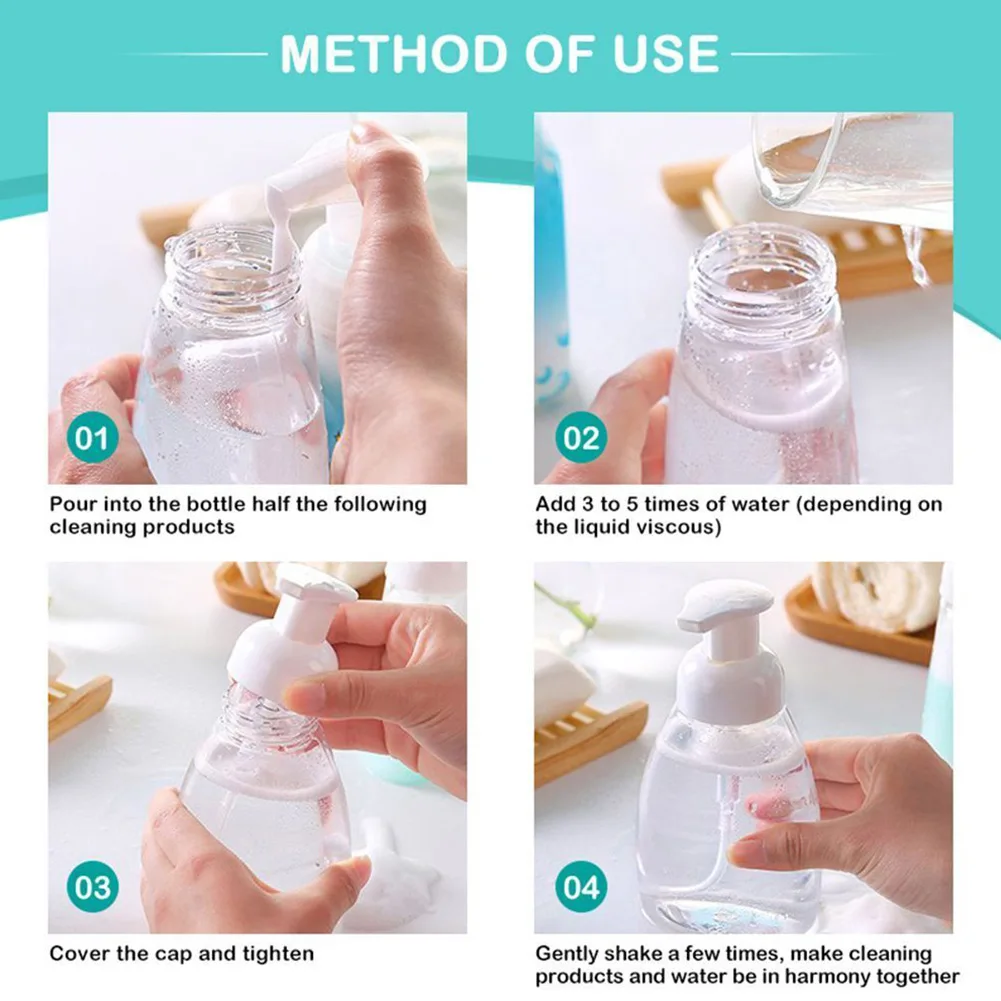 METHOD OF USE

01

Pour into the bottle half the following cleaning products

02

Add 3 to 5 times of water (depending on the liquid viscous)

03

Cover the cap and tighten

04

Gently shake a few times, make cleaning products and water be in harmony together