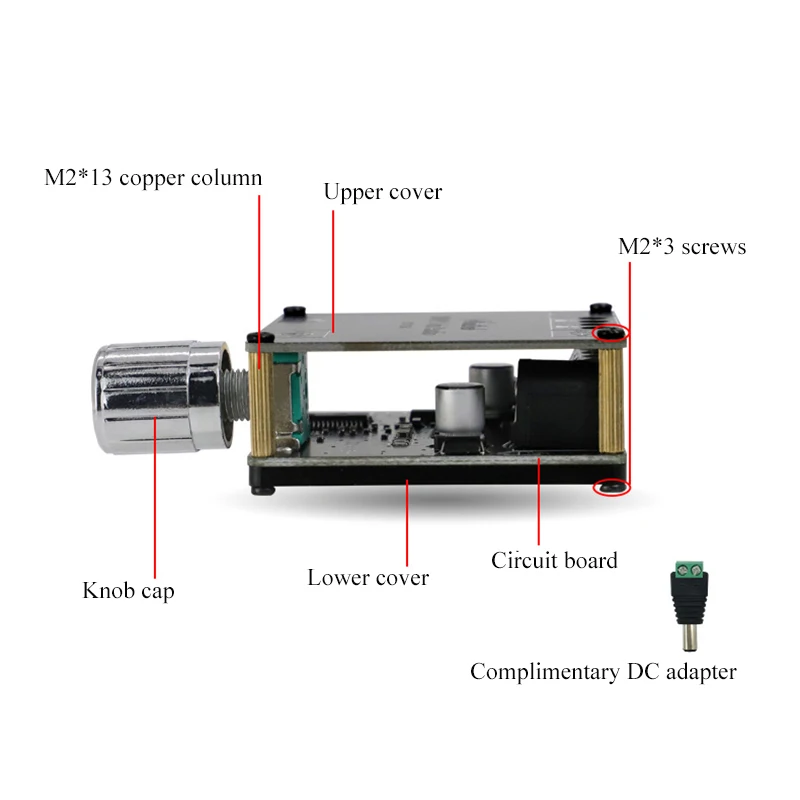 M2*13 copper column

Upper cover

M2*3 screws

Knob cap

Lower cover

Circuit board

Complimentary DC adapter